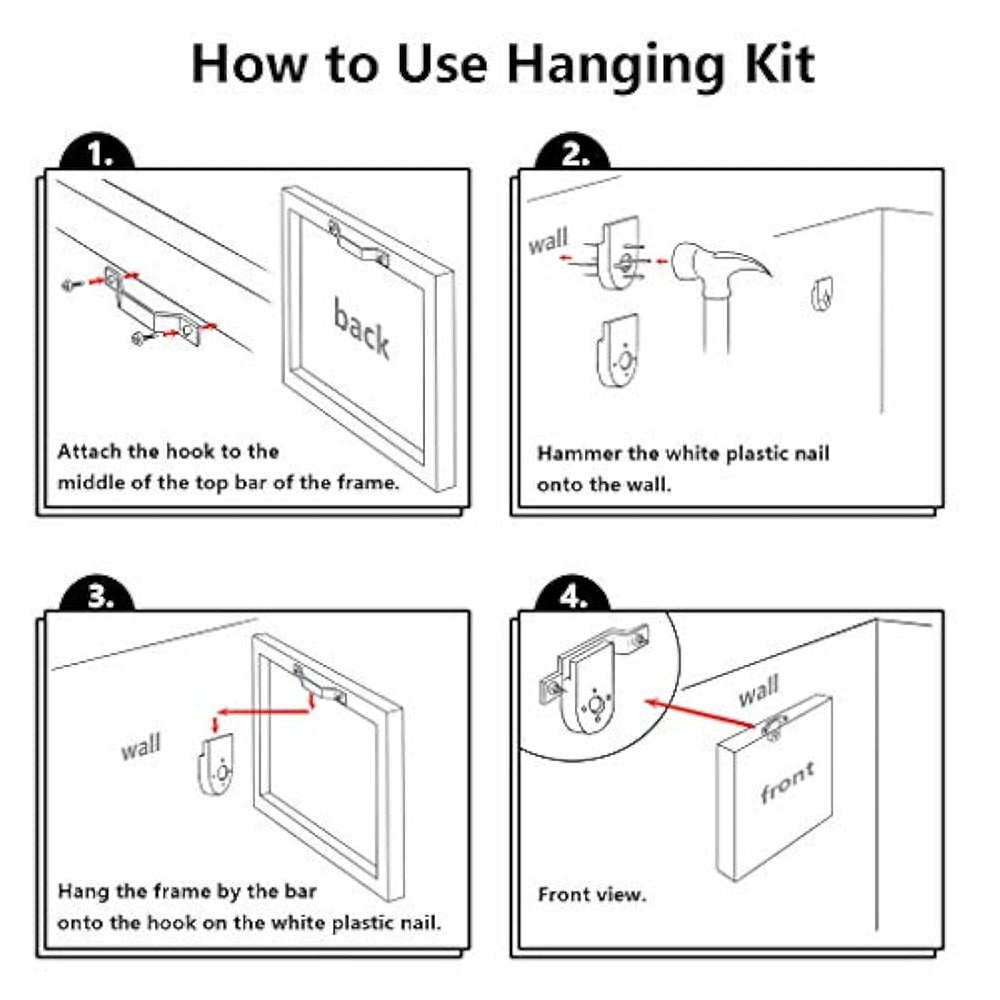 How to Use Hanging Kit

1.

back

Attach the hook to the middle of the top bar of the frame.

2.

wall

Hammer the white plastic nail onto the wall.

3.

wall

Hang the frame by the bar onto the hook on the white plastic nail.

4.

wall

front

Front view.