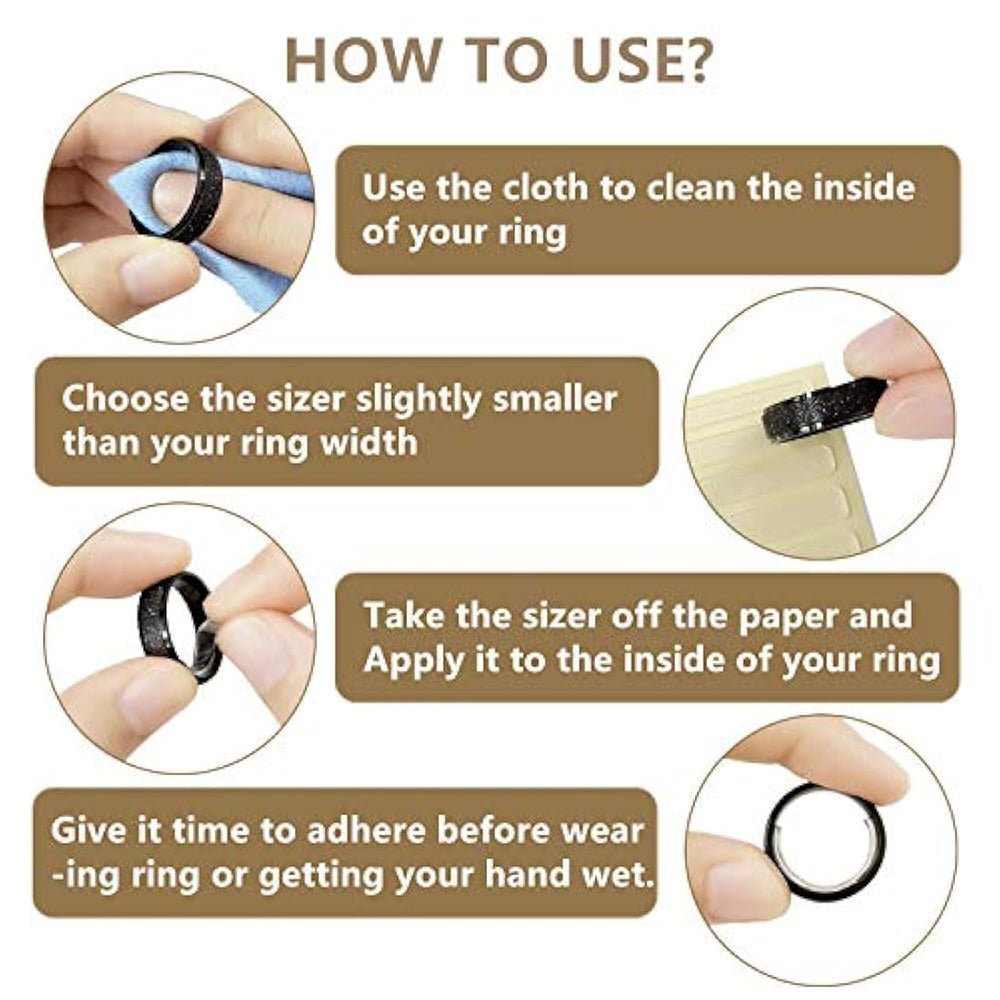 HOW TO USE?

Use the cloth to clean the inside of your ring

Choose the sizer slightly smaller than your ring width

Take the sizer off the paper and Apply it to the inside of your ring

Give it time to adhere before wear -ing ring or getting your hand wet.