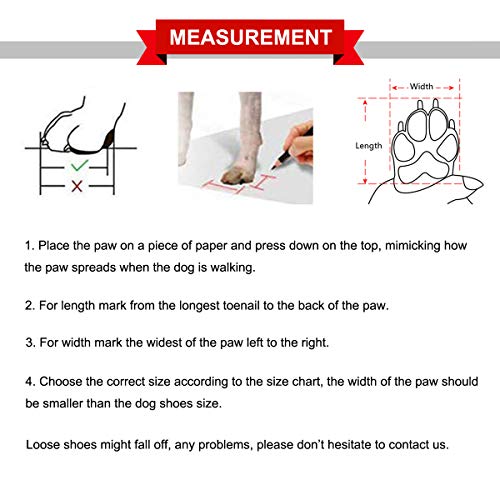 MEASUREMENT

Width

Length

1. Place the paw on a piece of paper and press down on the top, mimicking how the paw spreads when the dog is walking.

2. For length mark from the longest toenail to the back of the paw.

3. For width mark the widest of the paw left to the right.

4. Choose the correct size according to the size chart, the width of the paw should be smaller than the dog shoes size.

Loose shoes might fall off, any problems, please don't hesitate to contact us.