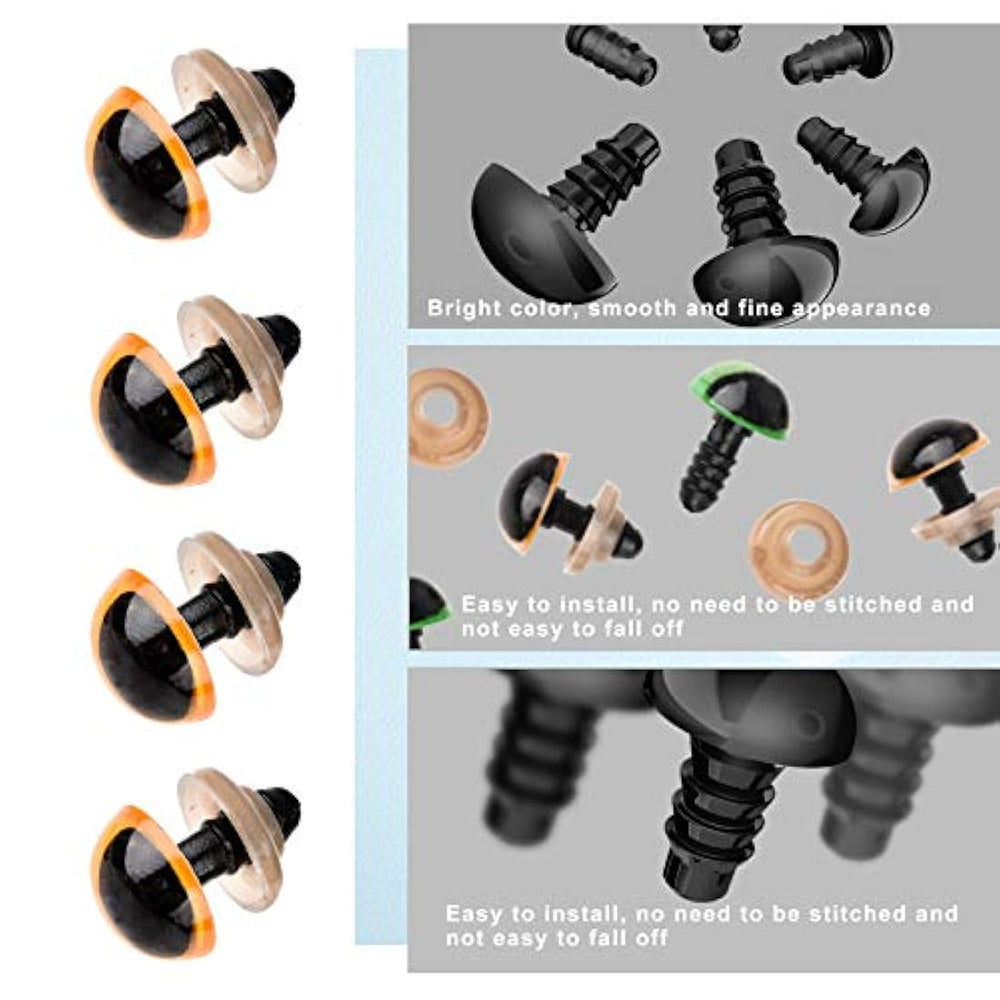 Bright color, smooth and fine appearance

Easy to install, no need to be stitched and not easy to fall off

Easy to install, no need to be stitched and not easy to fall off