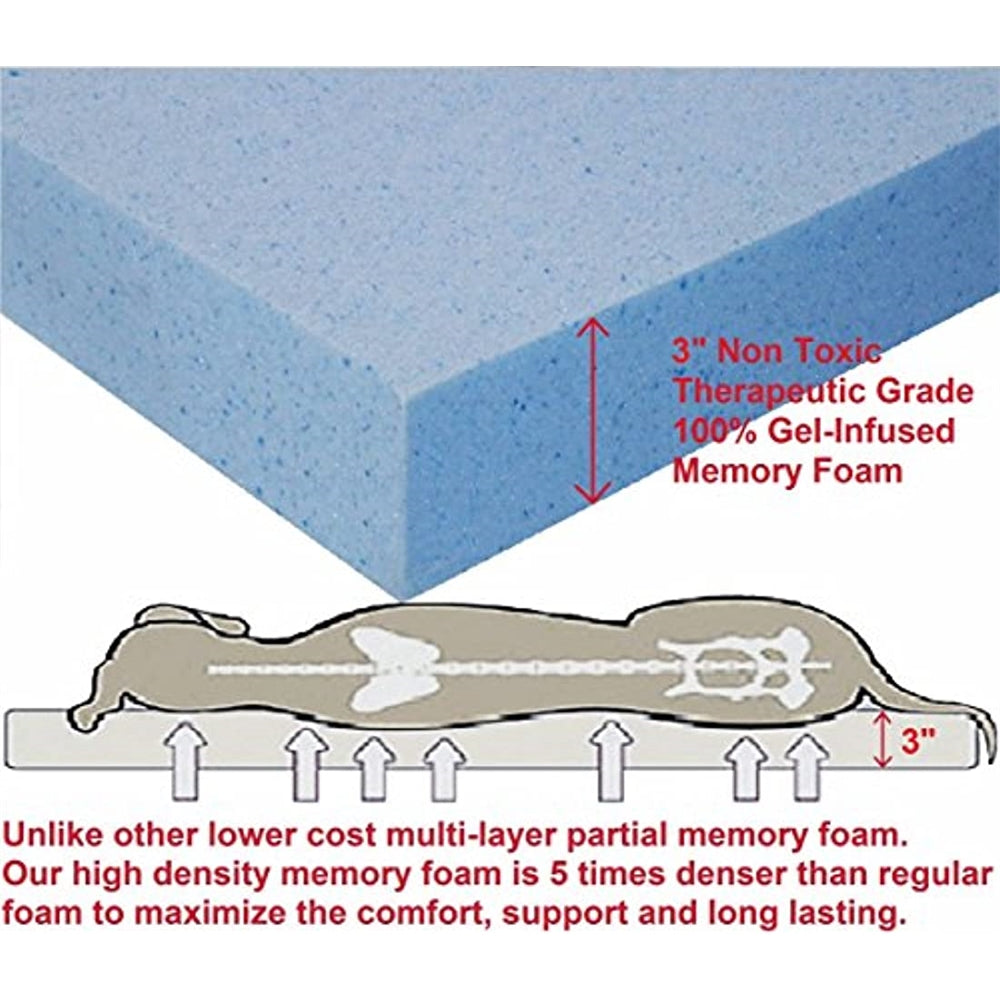 3" Non Toxic
Therapeutic Grade
100% Gel-Infused
Memory Foam

3"

Unlike other lower cost multi-layer partial memory foam. Our high density memory foam is 5 times denser than regular foam to maximize the comfort, support and long lasting.