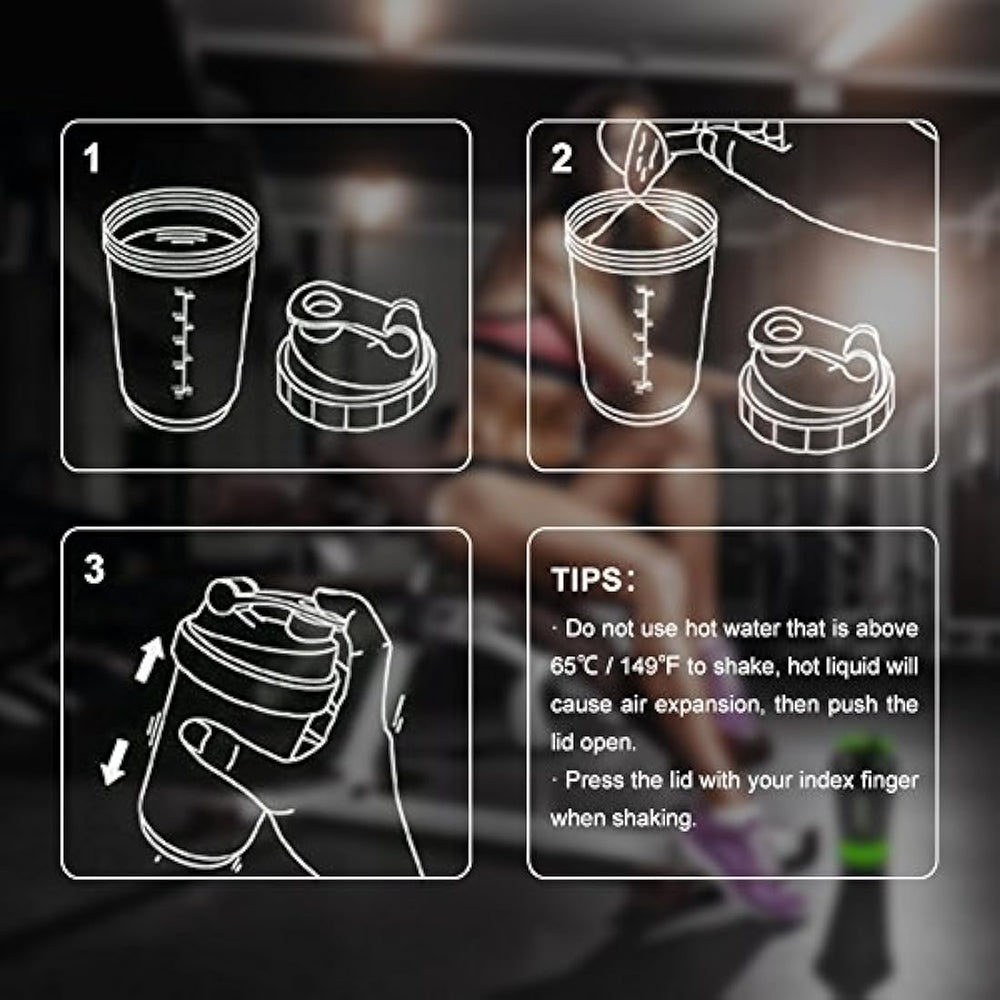 1

2

3

TIPS:

· Do not use hot water that is above 65℃ / 149°F to shake, hot liquid will cause air expansion, then push the lid open.

· Press the lid with your index finger when shaking.