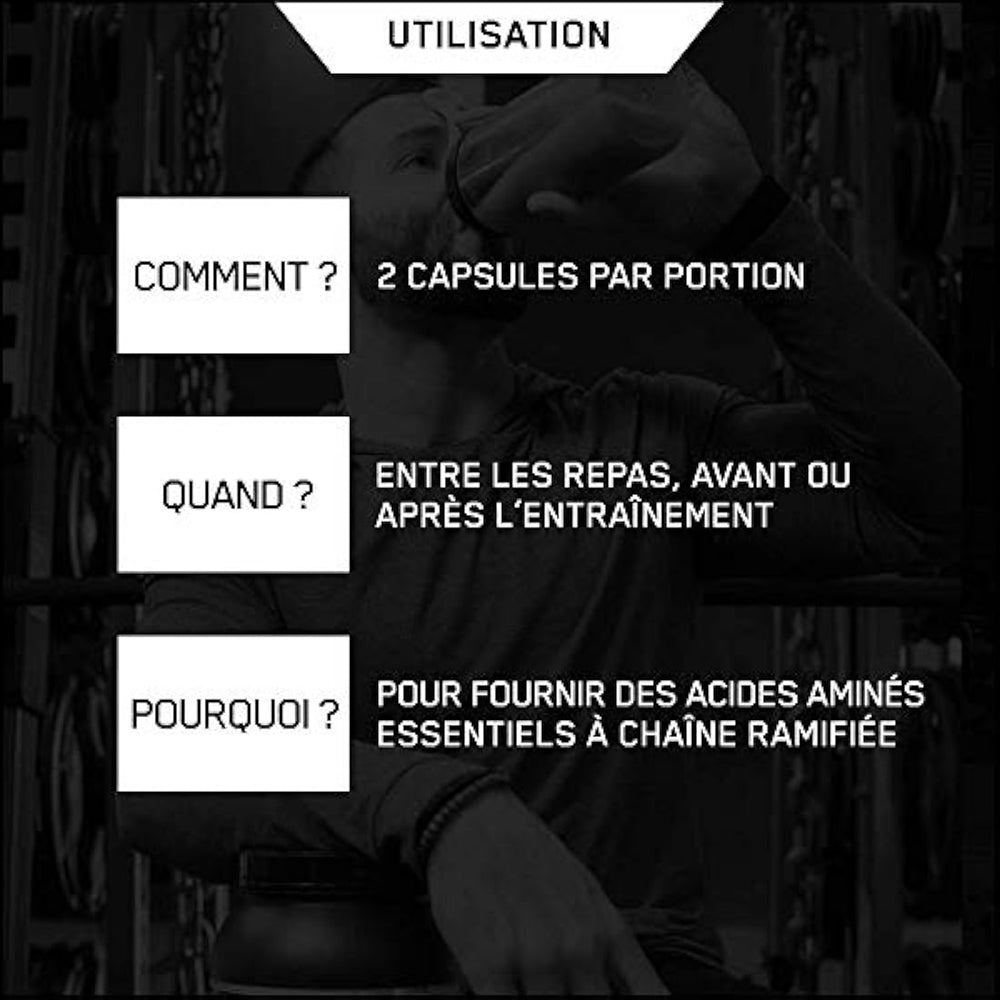 UTILISATION

COMMENT ?

2 CAPSULES PAR PORTION

QUAND ?

ENTRE LES REPAS, AVANT OU APRÈS L'ENTRAÎNEMENT

POURQUOI ?

POUR FOURNIR DES ACIDES AMINÉS ESSENTIELS À CHAÎNE RAMIFIÉE