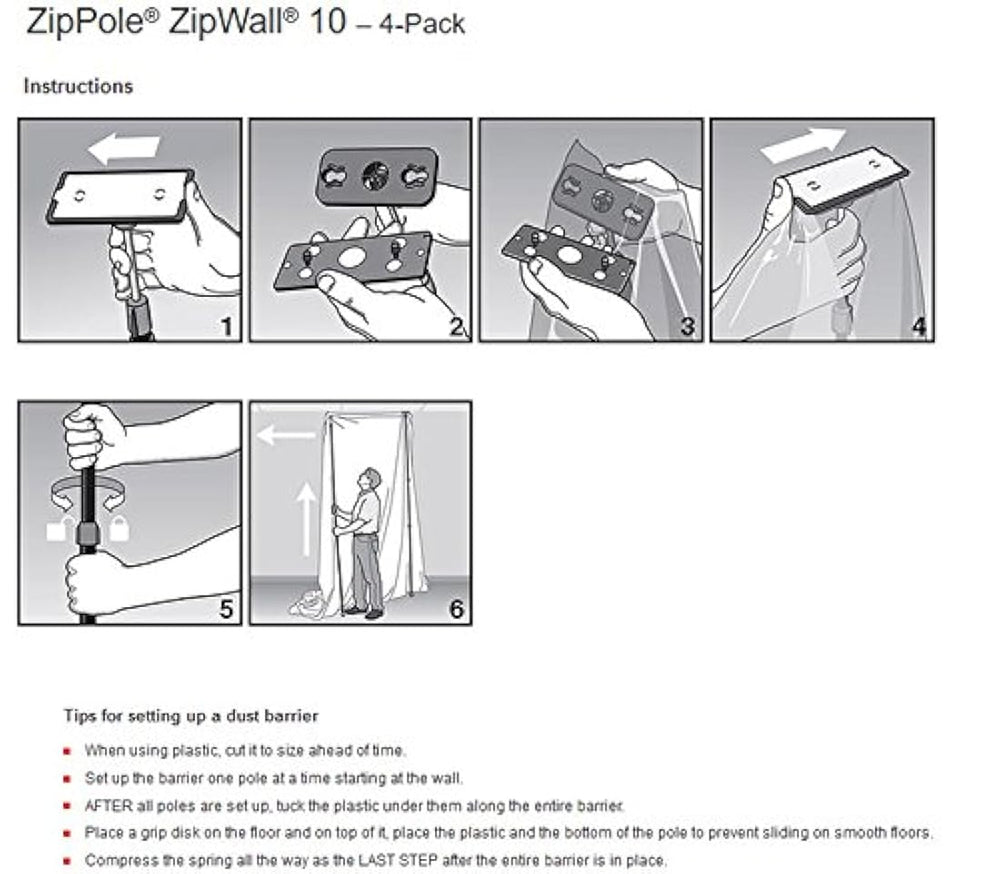 ZipPole® ZipWall® 10 – 4-Pack

Instructions

1

2

3

4

5

6

Tips for setting up a dust barrier

- When using plastic, cut it to size ahead of time.
- Set up the barrier one pole at a time starting at the wall.
- AFTER all poles are set up, tuck the plastic under them along the entire barrier.
- Place a grip disk on the floor and on top of it, place the plastic and the bottom of the pole to prevent sliding on smooth floors.
- Compress the spring all the way as the LAST STEP after the entire barrier is in place.