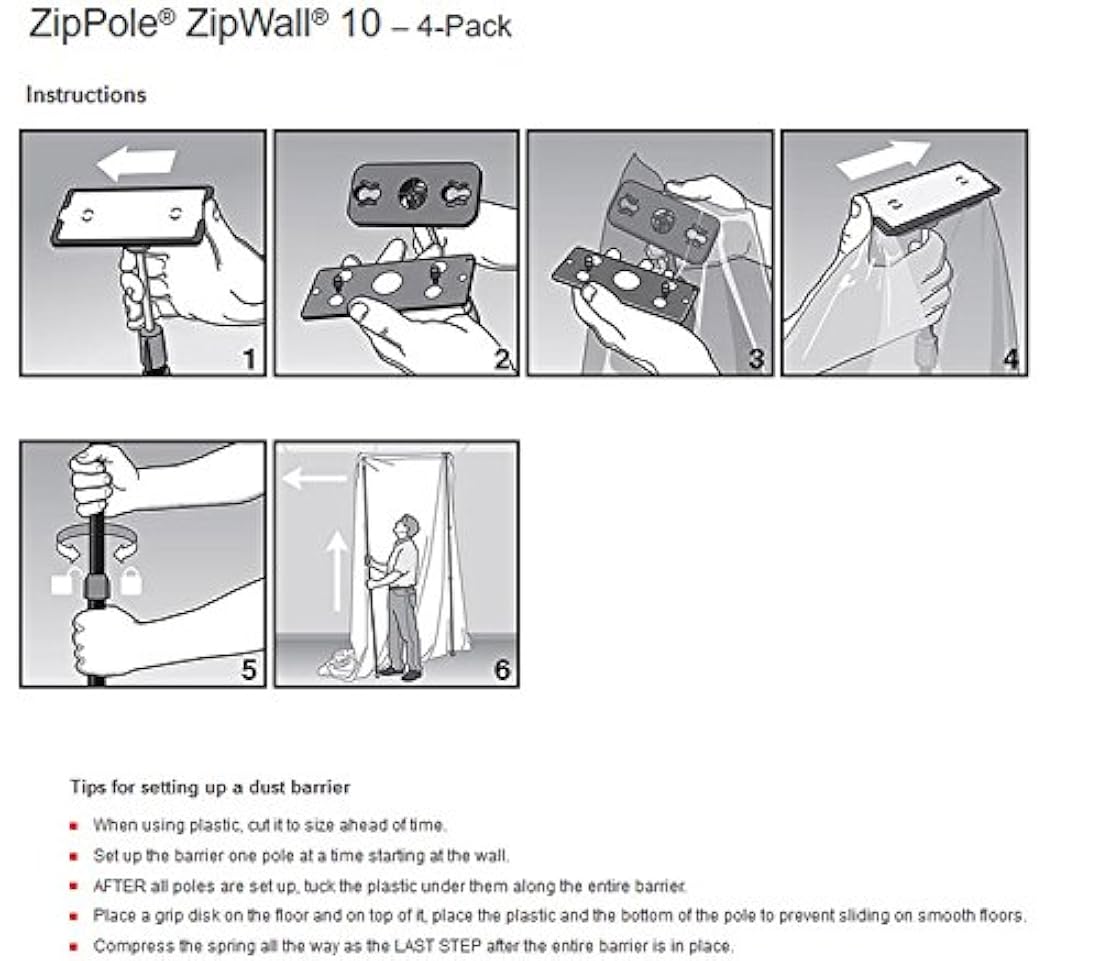 ZipPole® ZipWall® 10 – 4-Pack

Instructions

1

2

3

4

5

6

Tips for setting up a dust barrier

- When using plastic, cut it to size ahead of time.
- Set up the barrier one pole at a time starting at the wall.
- AFTER all poles are set up, tuck the plastic under them along the entire barrier.
- Place a grip disk on the floor and on top of it, place the plastic and the bottom of the pole to prevent sliding on smooth floors.
- Compress the spring all the way as the LAST STEP after the entire barrier is in place.