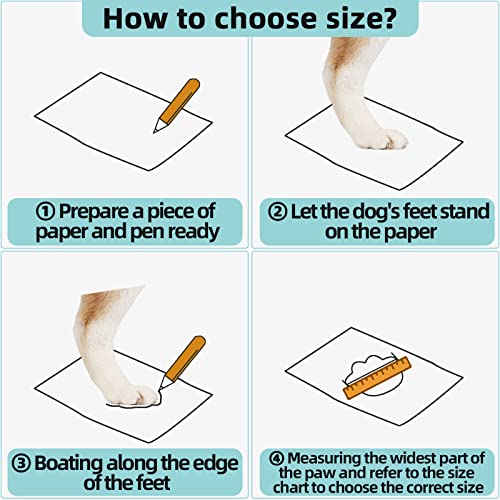 How to choose size?

① Prepare a piece of paper and pen ready

② Let the dog's feet stand on the paper

③ Boating along the edge of the feet

④ Measuring the widest part of the paw and refer to the size chart to choose the correct size