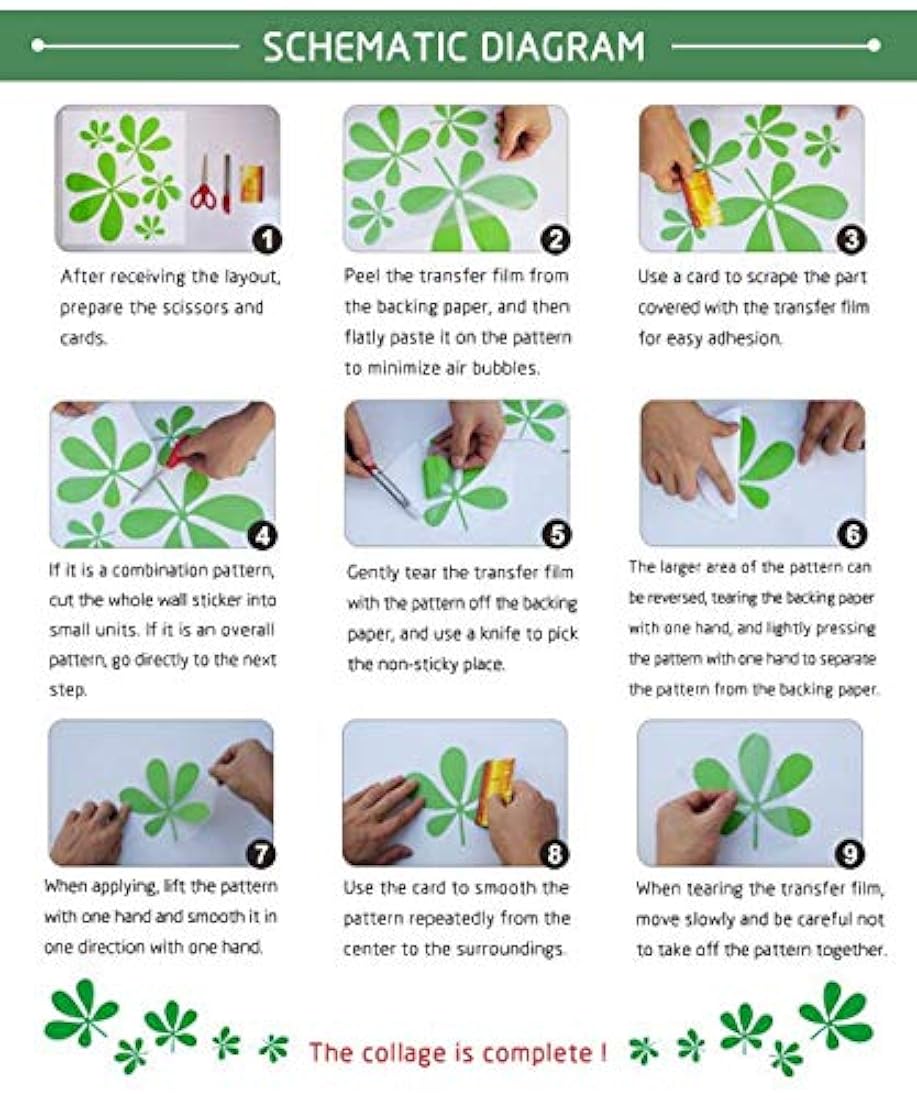 SCHEMATIC DIAGRAM

1
After receiving the layout, prepare the scissors and cards.

2
Peel the transfer film from the backing paper, and then flatly paste it on the pattern to minimize air bubbles.

3
Use a card to scrape the part covered with the transfer film for easy adhesion.

4
If it is a combination pattern, cut the whole wall sticker into small units. If it is an overall pattern, go directly to the next step.

5
Gently tear the transfer film with the pattern off the backing paper, and use a knife to pick the non-sticky place.

6
The larger area of the pattern can be reversed, tearing the backing paper with one hand, and lightly pressing the pattern with one hand to separate the pattern from the backing paper.

7
When applying, lift the pattern with one hand and smooth it in one direction with one hand.

8
Use the card to smooth the pattern repeatedly from the center to the surroundings.

9
When tearing the transfer film, move slowly and be careful not to take off the pattern together.

The collage is complete !