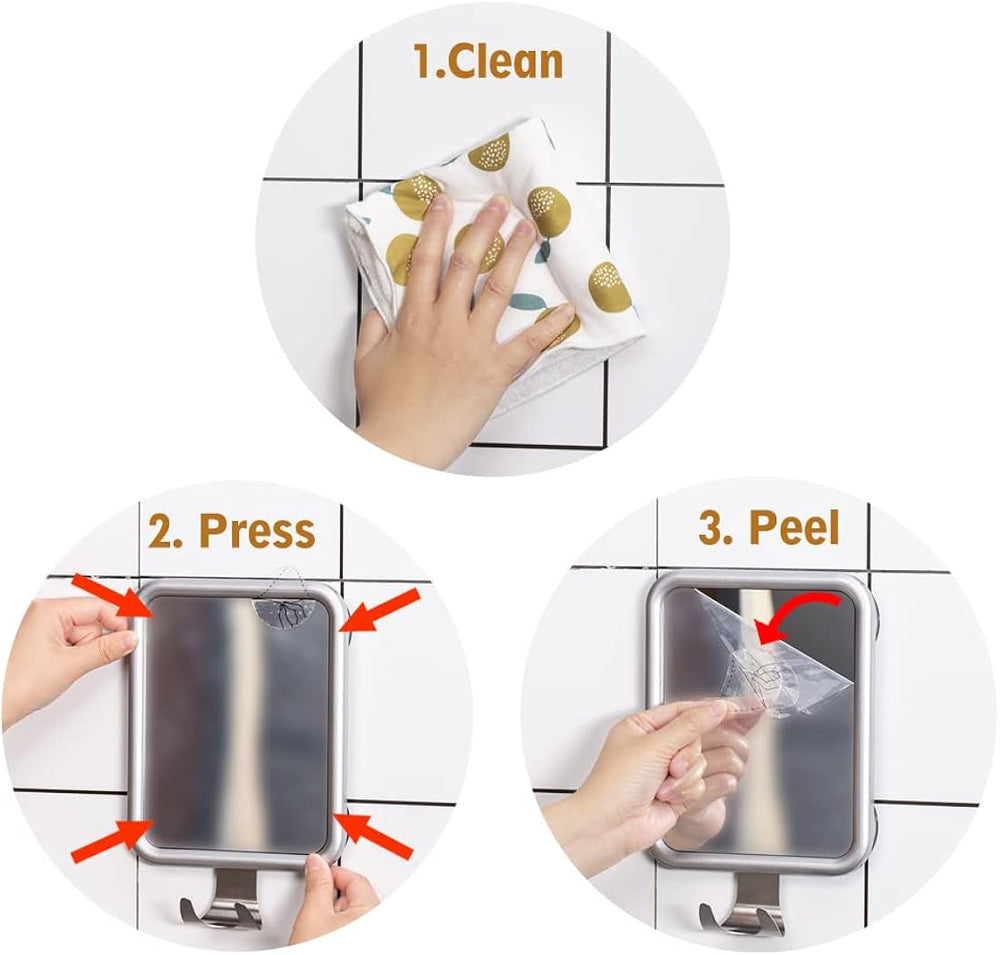 1.Clean

2. Press

3. Peel