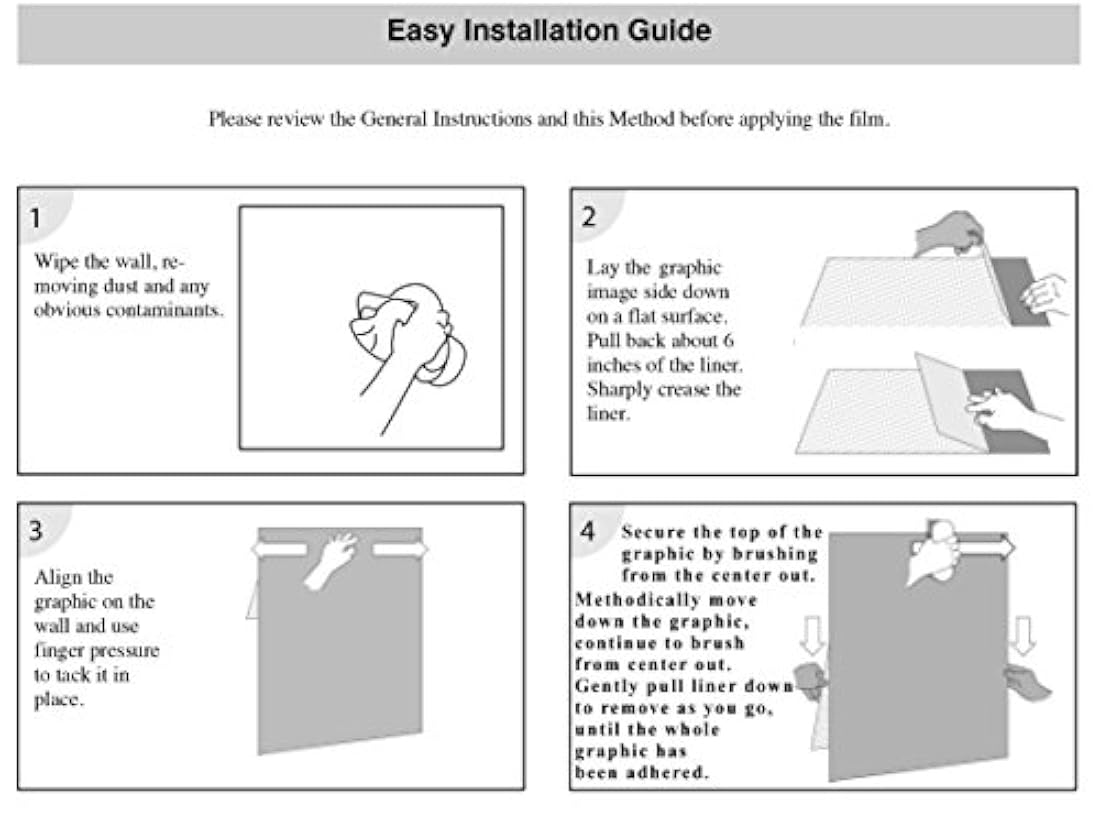 Easy Installation Guide

Please review the General Instructions and this Method before applying the film.

1

Wipe the wall, removing dust and any obvious contaminants.

2

Lay the graphic image side down on a flat surface. Pull back about 6 inches of the liner. Sharply crease the liner.

3

Align the graphic on the wall and use finger pressure to tack it in place.

4

Secure the top of the graphic by brushing from the center out. Methodically move down the graphic, continue to brush from center out. Gently pull liner down to remove as you go, until the whole graphic has been adhered.