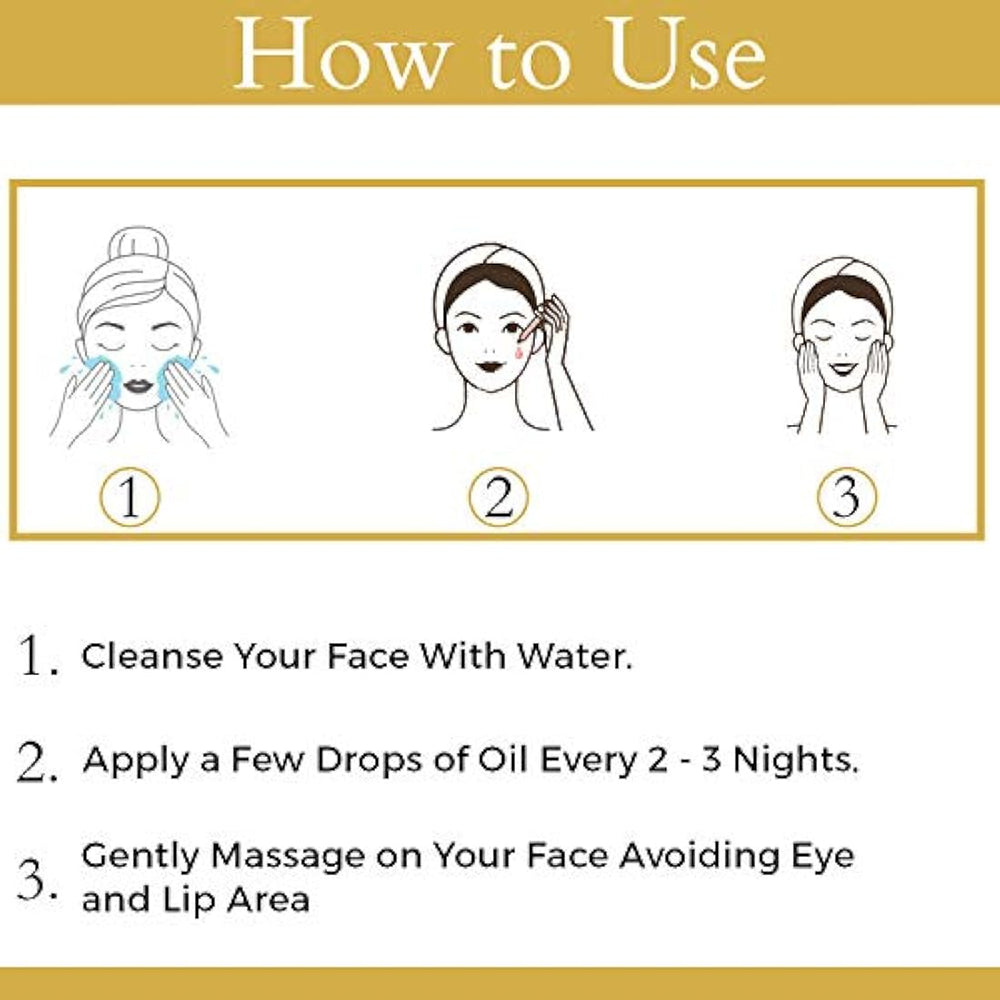 How to Use

1

2

3

1. Cleanse Your Face With Water.

2. Apply a Few Drops of Oil Every 2 - 3 Nights.

3. Gently Massage on Your Face Avoiding Eye and Lip Area