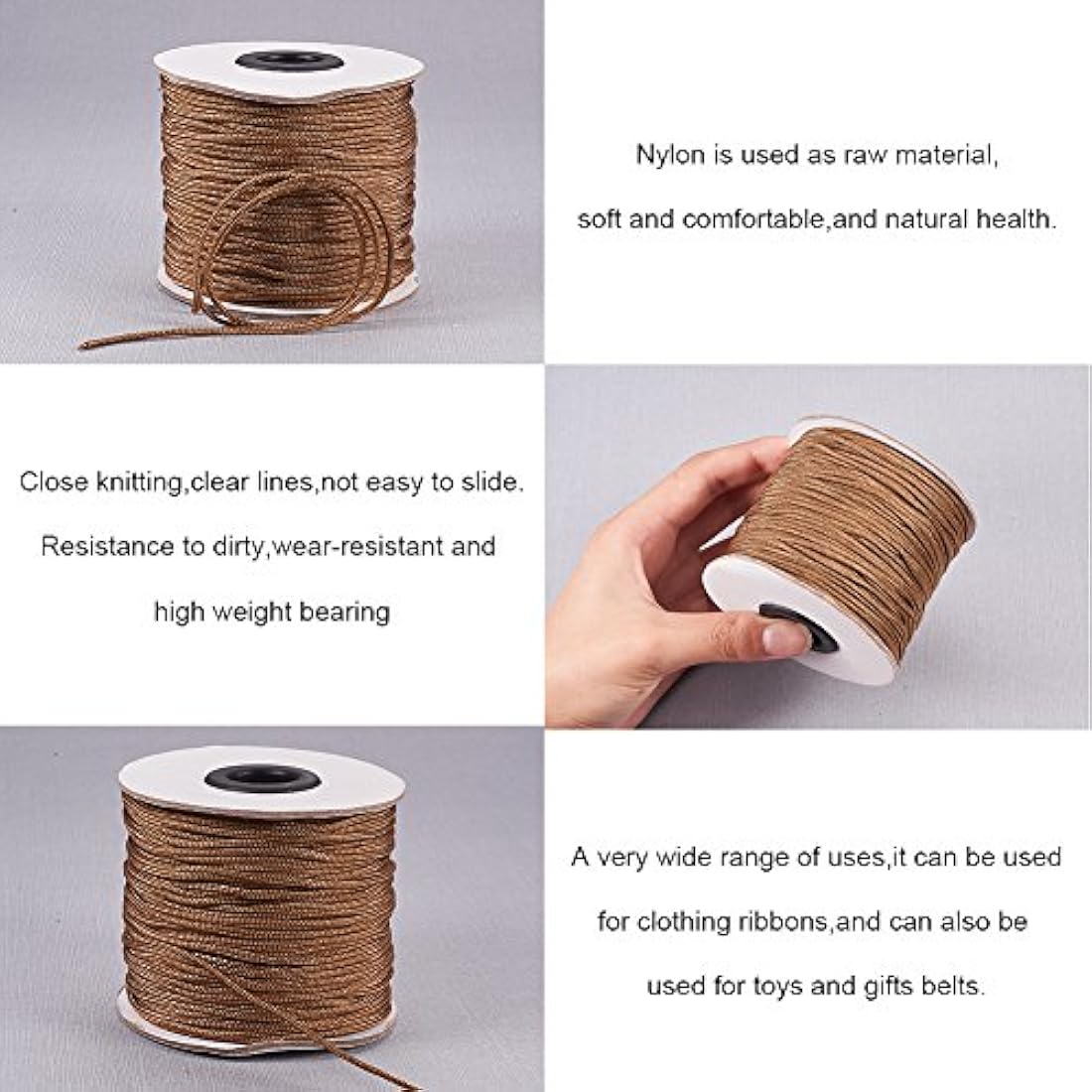 Nylon is used as raw material,
soft and comfortable,and natural health.

Close knitting,clear lines,not easy to slide.
Resistance to dirty,wear-resistant and
high weight bearing

A very wide range of uses,it can be used
for clothing ribbons,and can also be
used for toys and gifts belts.