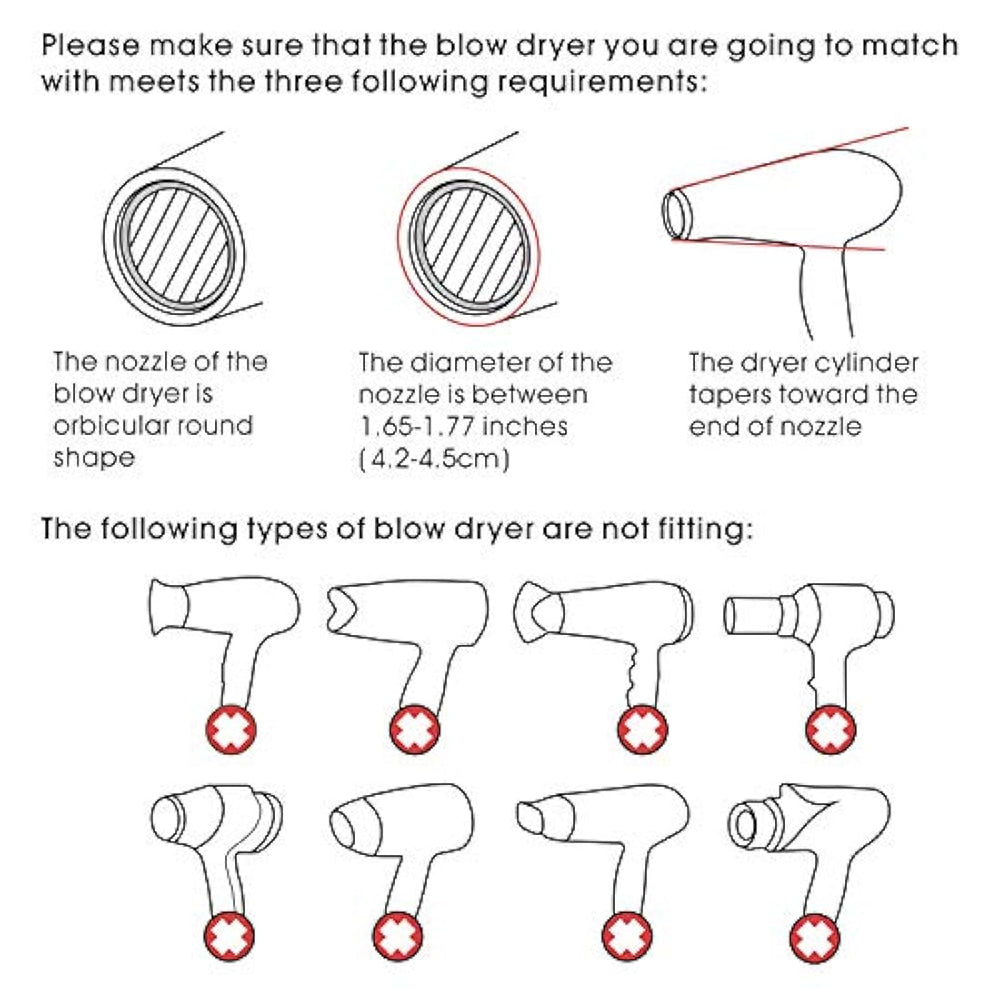 Please make sure that the blow dryer you are going to match with meets the three following requirements:

The nozzle of the blow dryer is orbicular round shape

The diameter of the nozzle is between 1.65-1.77 inches (4.2-4.5cm)

The dryer cylinder tapers toward the end of nozzle

The following types of blow dryer are not fitting: