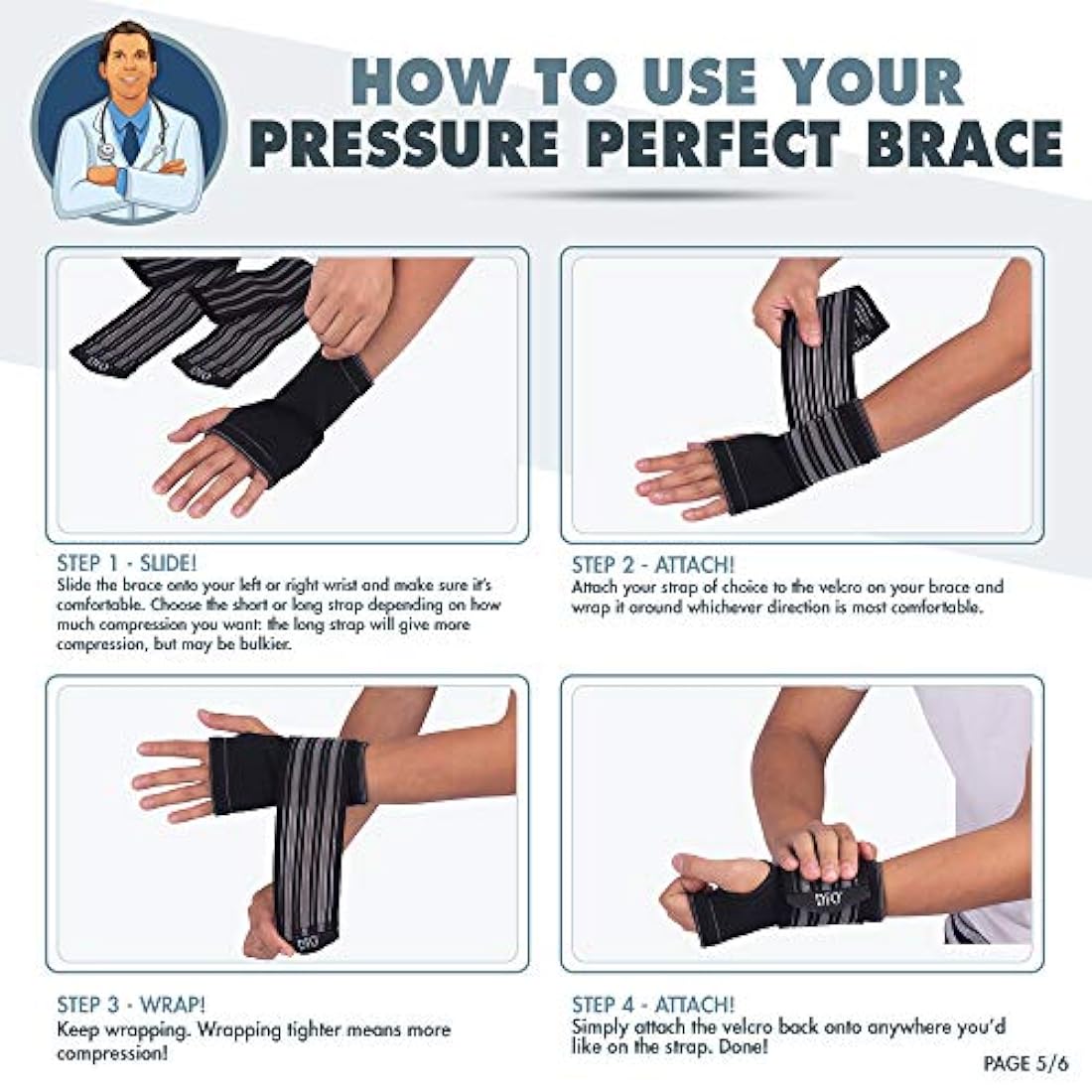 HOW TO USE YOUR
PRESSURE PERFECT BRACE

STEP 1 - SLIDE!
Slide the brace onto your left or right wrist and make sure it's comfortable. Choose the short or long strap depending on how much compression you want: the long strap will give more compression, but may be bulkier.

STEP 2 - ATTACH!
Attach your strap of choice to the velcro on your brace and wrap it around whichever direction is most comfortable.

STEP 3 - WRAP!
Keep wrapping. Wrapping tighter means more compression!

STEP 4 - ATTACH!
Simply attach the velcro back onto anywhere you'd like on the strap. Done!

PAGE 5/6