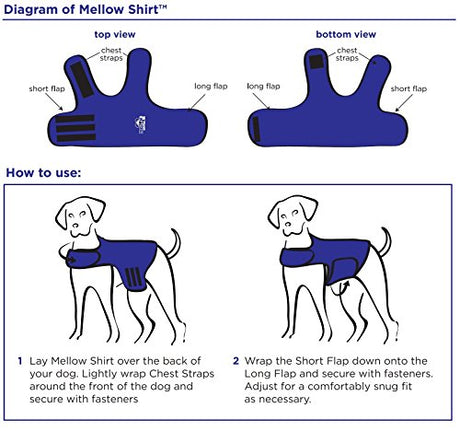 Diagram of Mellow Shirt™

top view

chest straps

short flap

long flap

bottom view

chest straps

long flap

short flap

How to use:

1 Lay Mellow Shirt over the back of your dog. Lightly wrap Chest Straps around the front of the dog and secure with fasteners

2 Wrap the Short Flap down onto the Long Flap and secure with fasteners. Adjust for a comfortably snug fit as necessary.