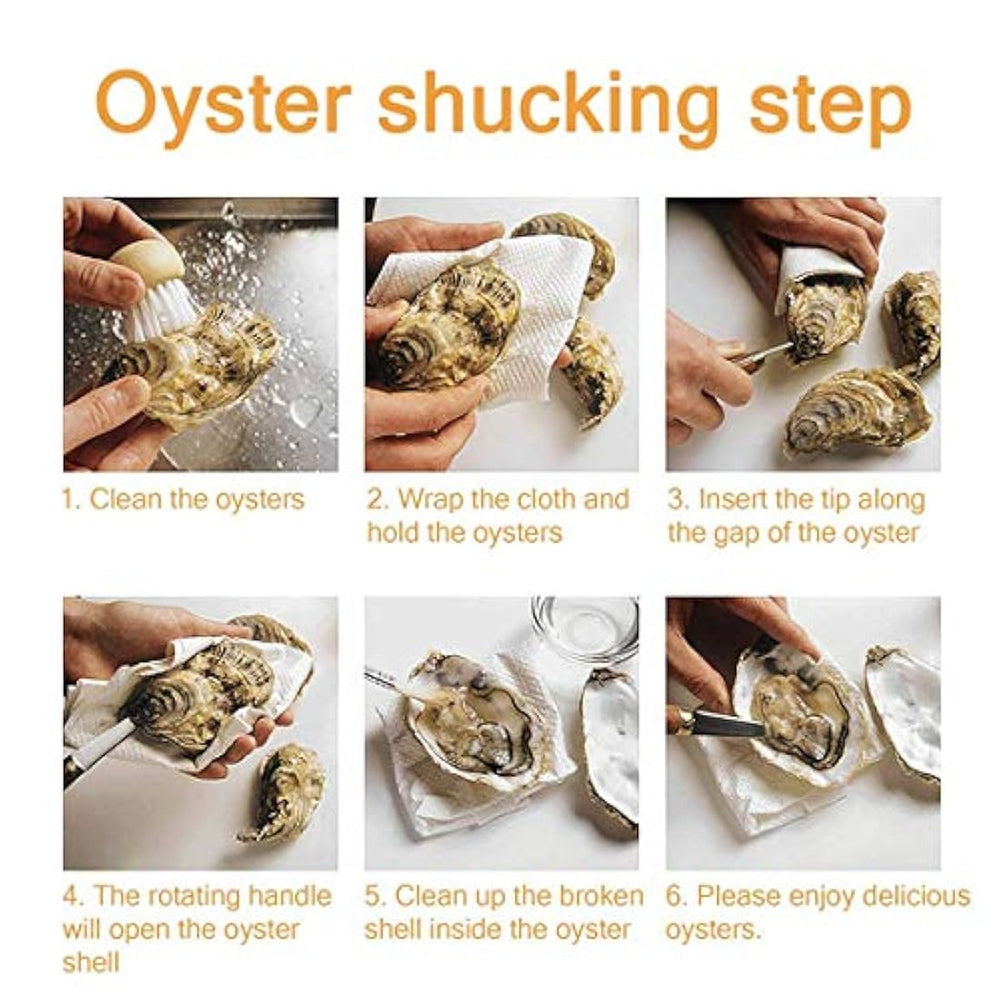 Oyster shucking step

1. Clean the oysters

2. Wrap the cloth and hold the oysters

3. Insert the tip along the gap of the oyster

4. The rotating handle will open the oyster shell

5. Clean up the broken shell inside the oyster

6. Please enjoy delicious oysters.