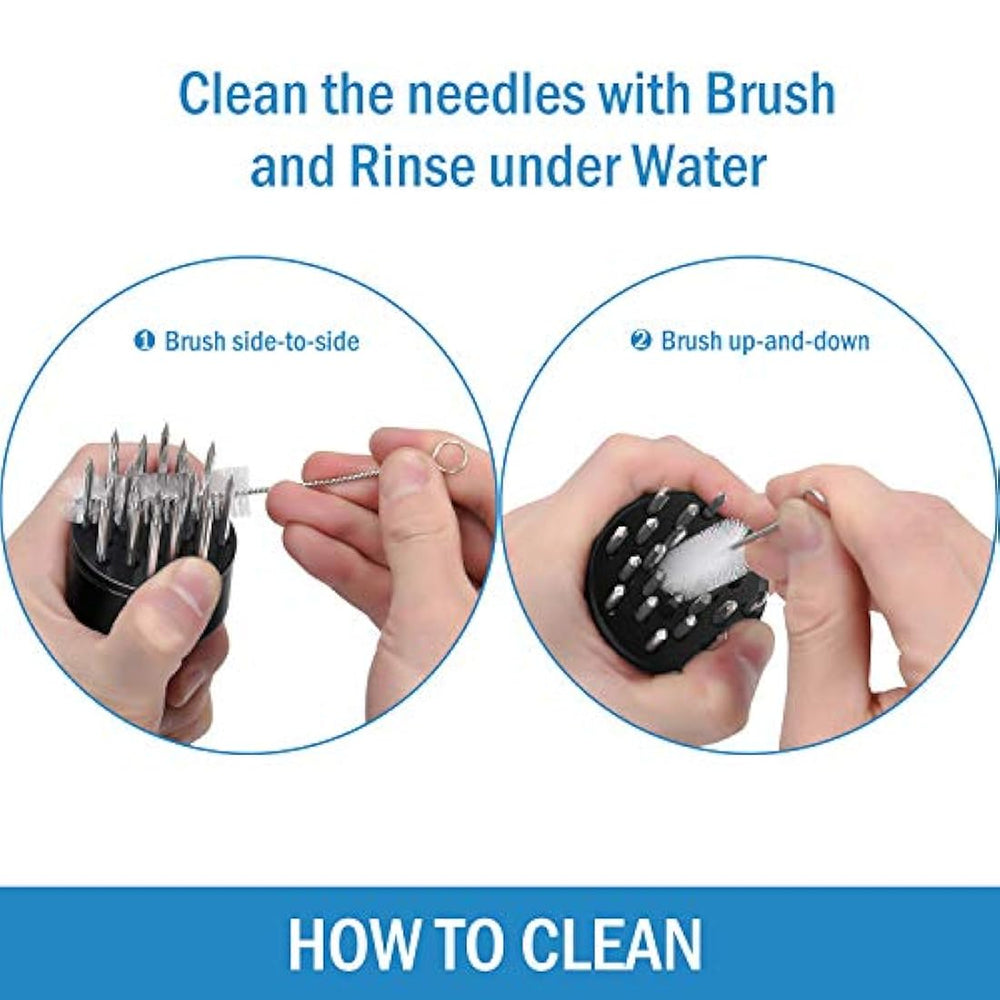 Clean the needles with Brush and Rinse under Water

❶ Brush side-to-side

❷ Brush up-and-down

HOW TO CLEAN