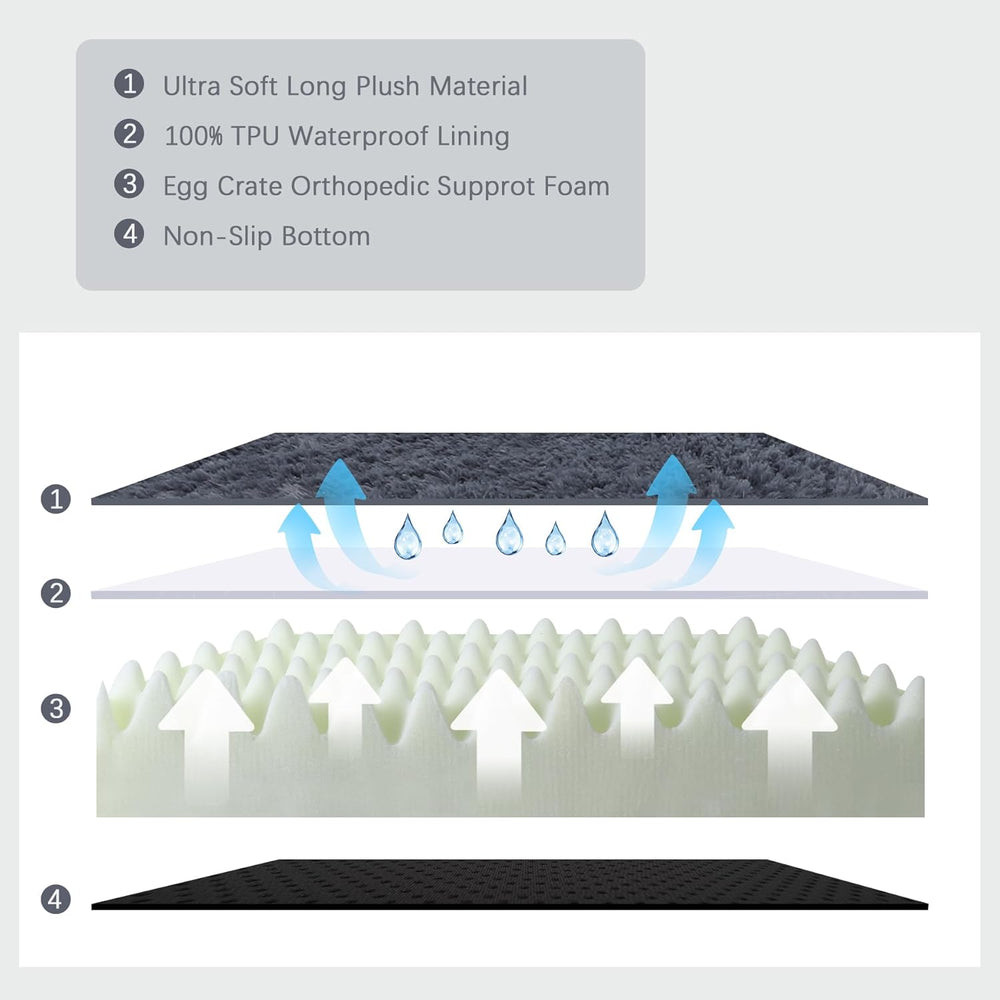 1 Ultra Soft Long Plush Material
2 100% TPU Waterproof Lining
3 Egg Crate Orthopedic Supprot Foam
4 Non-Slip Bottom

1

2

3

4