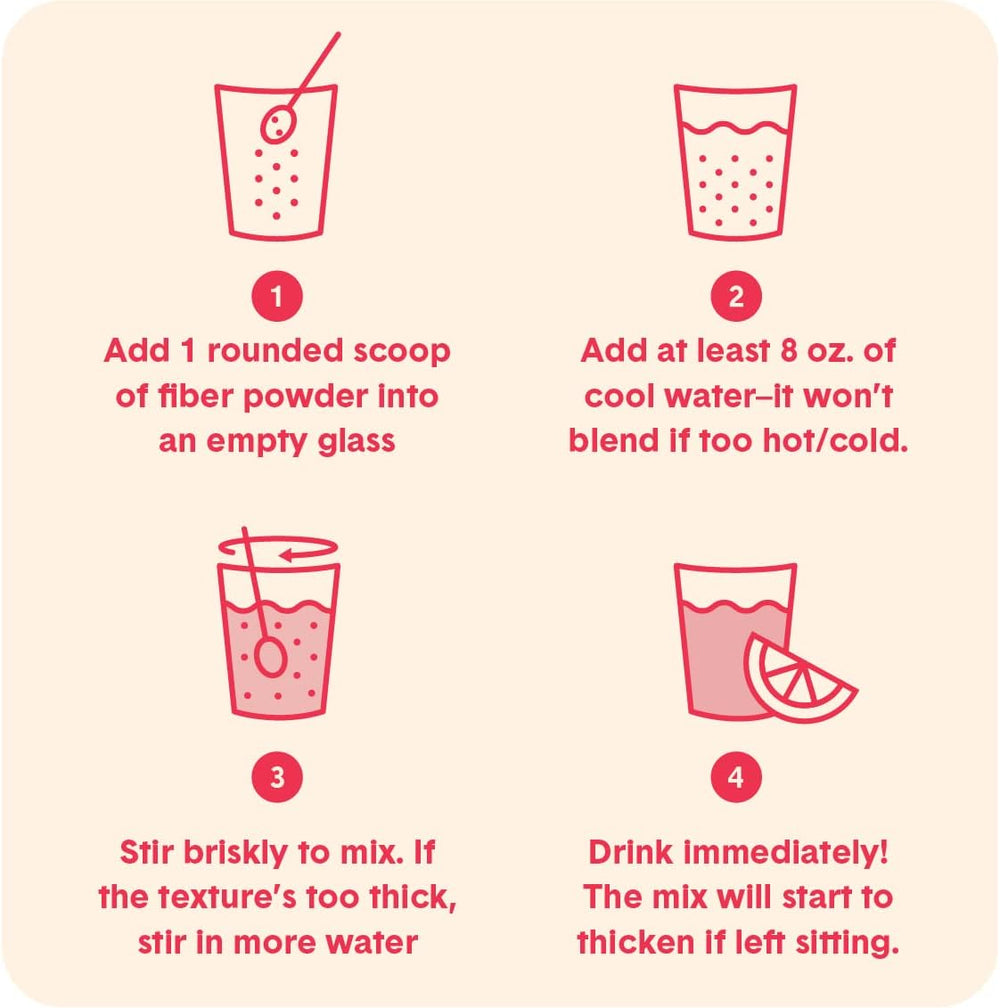 1
Add 1 rounded scoop of fiber powder into an empty glass

2
Add at least 8 oz. of cool water–it won't blend if too hot/cold.

3
Stir briskly to mix. If the texture's too thick, stir in more water

4
Drink immediately! The mix will start to thicken if left sitting.