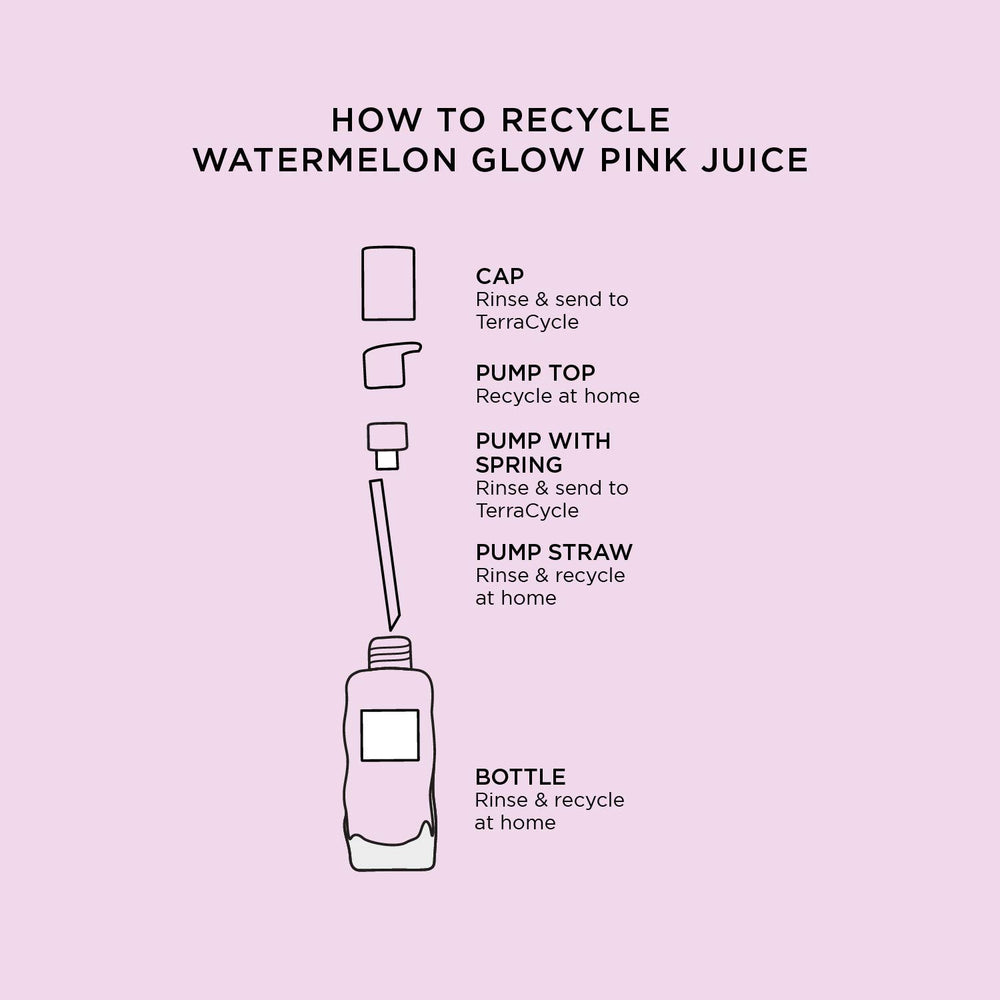 HOW TO RECYCLE
WATERMELON GLOW PINK JUICE

CAP
Rinse & send to TerraCycle

PUMP TOP
Recycle at home

PUMP WITH SPRING
Rinse & send to TerraCycle

PUMP STRAW
Rinse & recycle at home

BOTTLE
Rinse & recycle at home