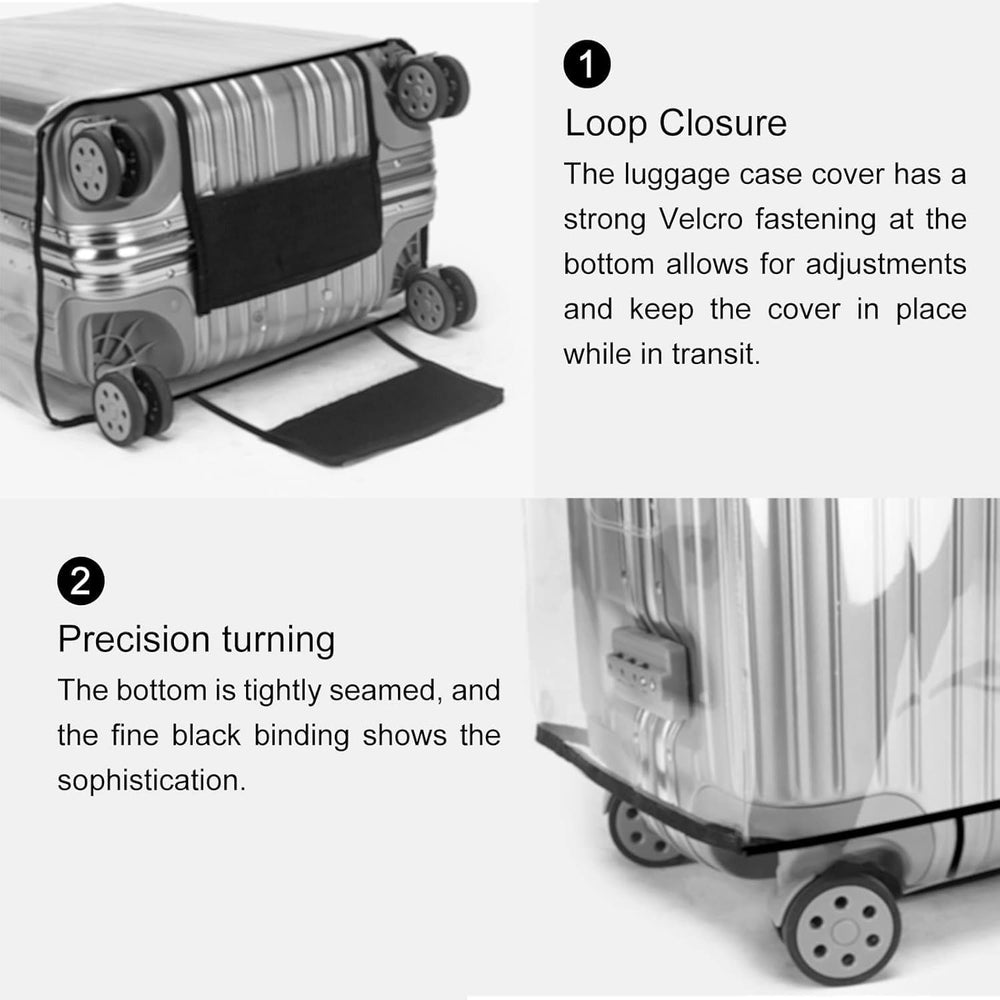 1
Loop Closure
The luggage case cover has a strong Velcro fastening at the bottom allows for adjustments and keep the cover in place while in transit.

2
Precision turning
The bottom is tightly seamed, and the fine black binding shows the sophistication.