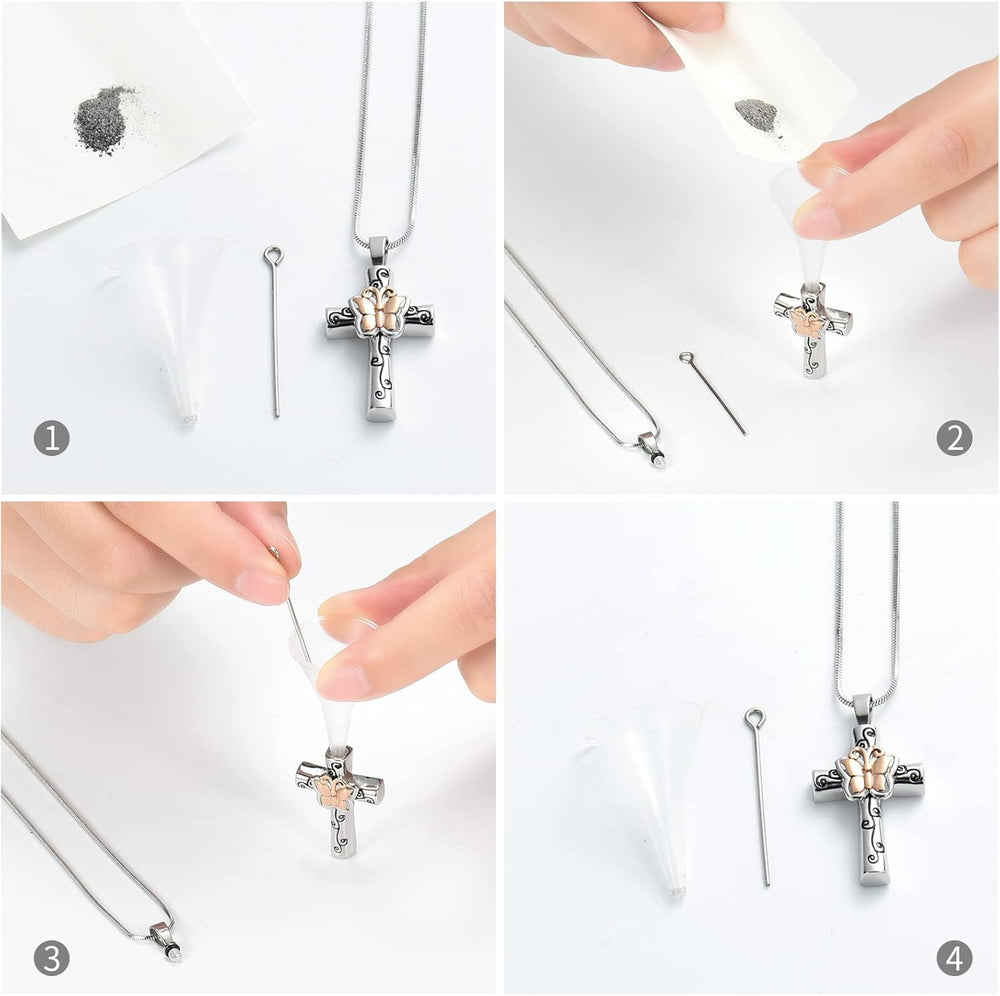 1

2

3

4