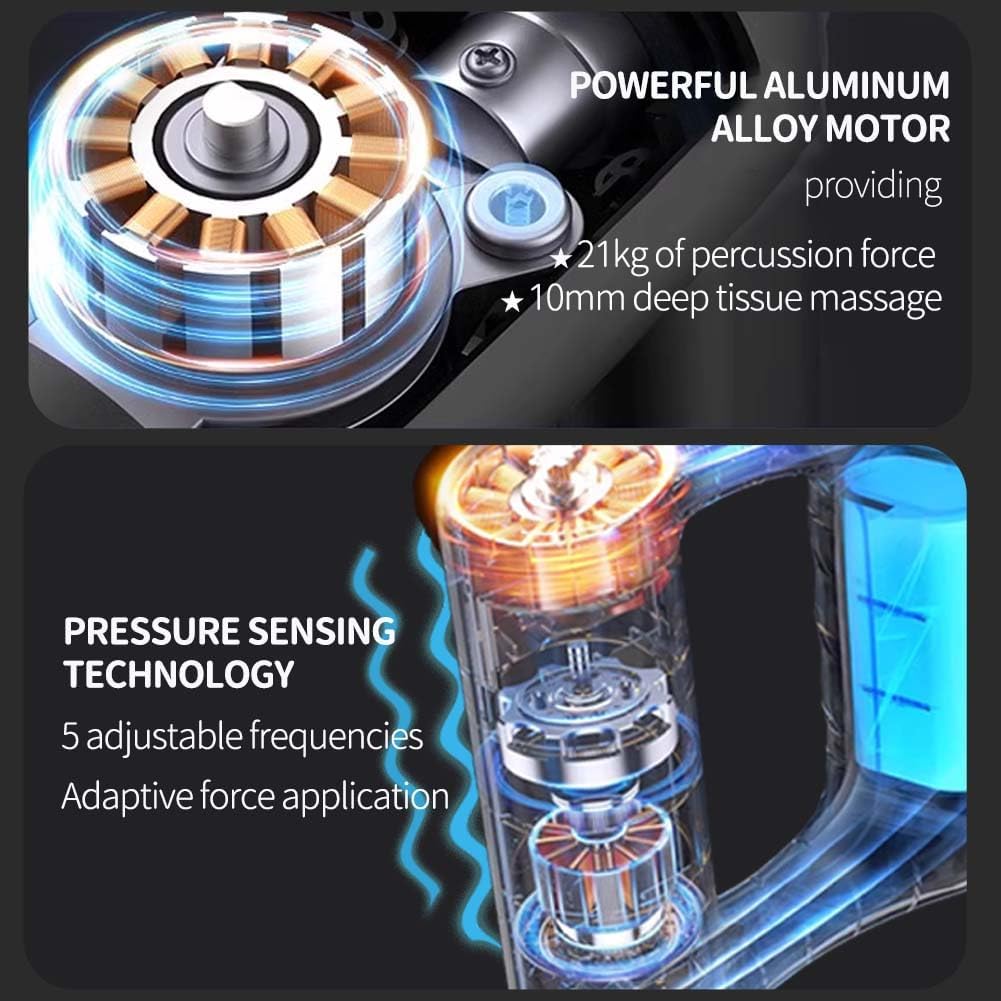 POWERFUL ALUMINUM ALLOY MOTOR

providing

★21kg of percussion force
★10mm deep tissue massage

PRESSURE SENSING TECHNOLOGY

5 adjustable frequencies

Adaptive force application