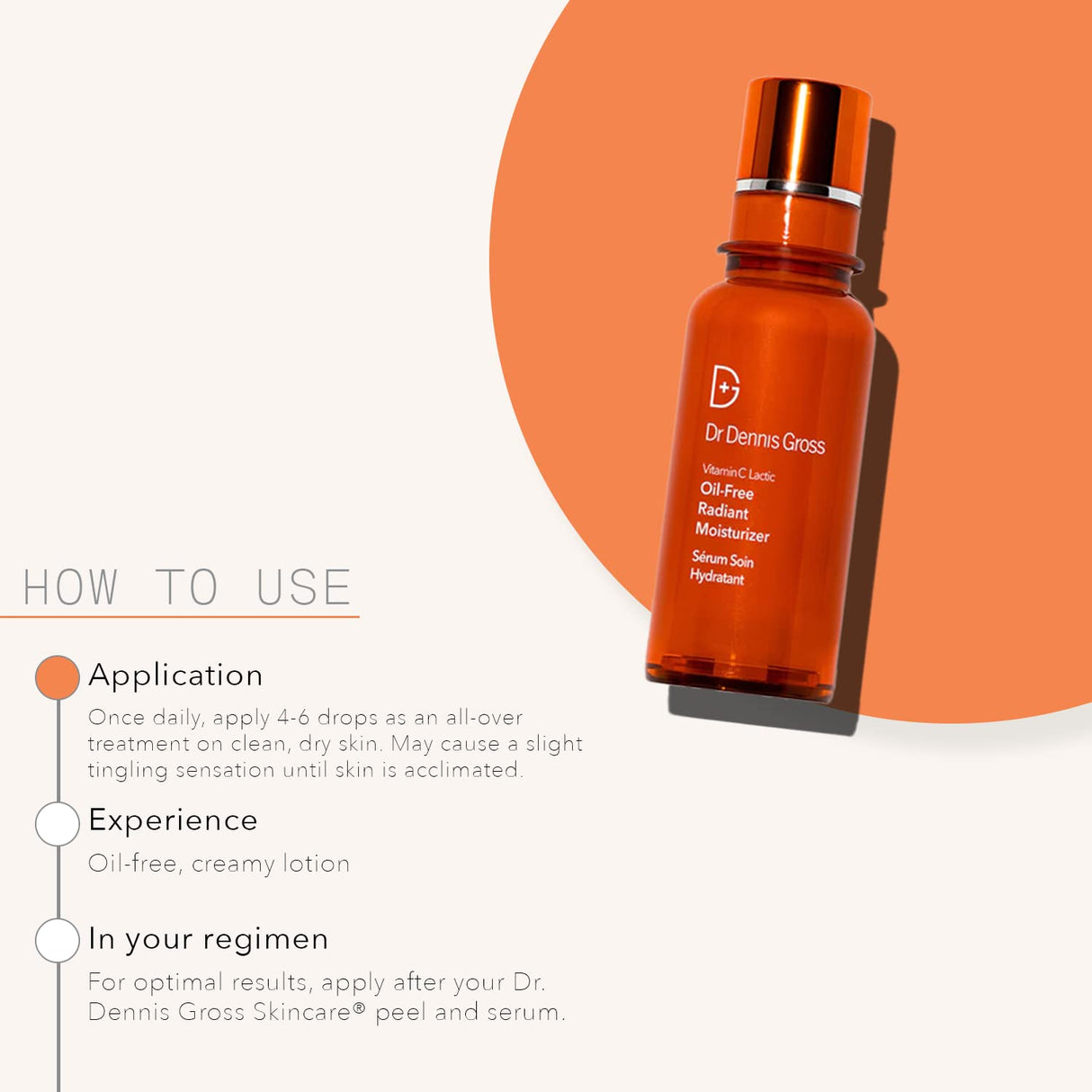 Dr Dennis Gross

Vitamin C Lactic
Oil-Free
Radiant
Moisturizer
Sérum Soin
Hydratant

HOW TO USE

Application

Once daily, apply 4-6 drops as an all-over treatment on clean, dry skin. May cause a slight tingling sensation until skin is acclimated.

Experience

Oil-free, creamy lotion

In your regimen

For optimal results, apply after your Dr. Dennis Gross Skincare® peel and serum.