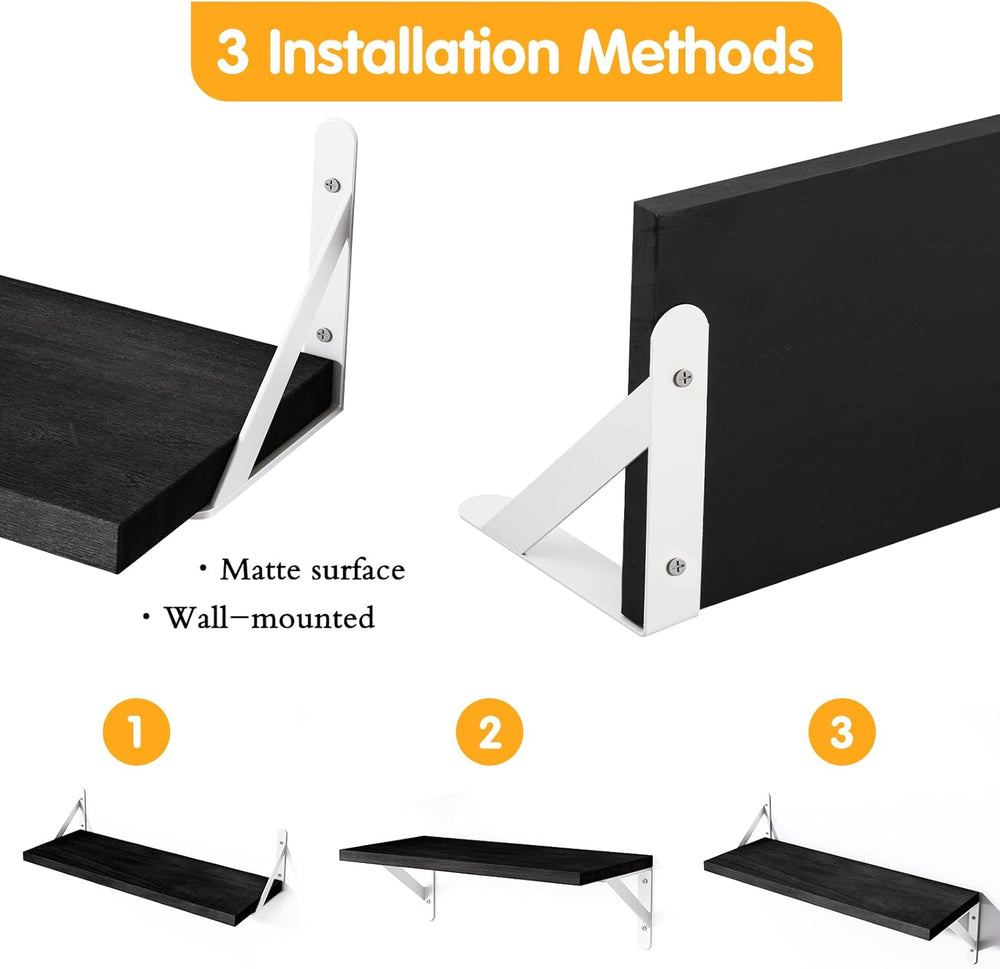 3 Installation Methods

• Matte surface
• Wall-mounted

1

2

3