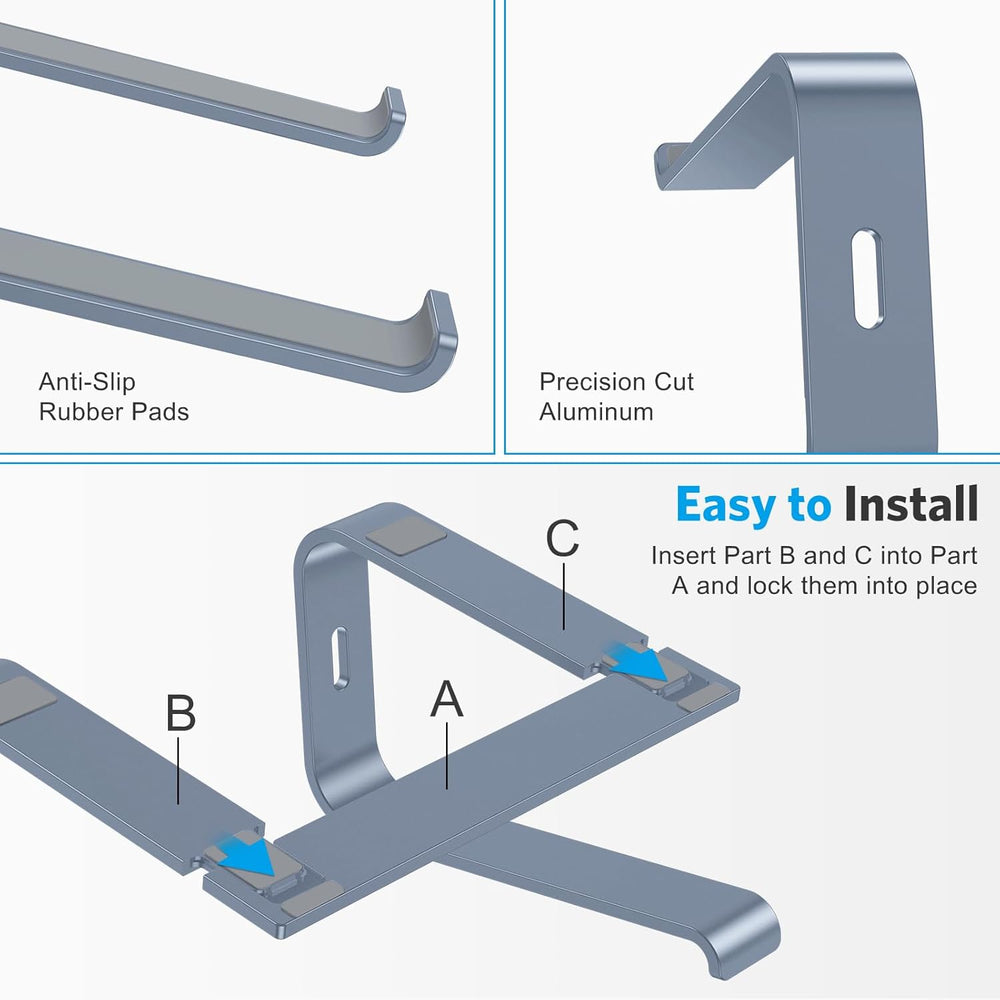 Anti-Slip
Rubber Pads

Precision Cut
Aluminum

Easy to Install

Insert Part B and C into Part A and lock them into place

C

B

A