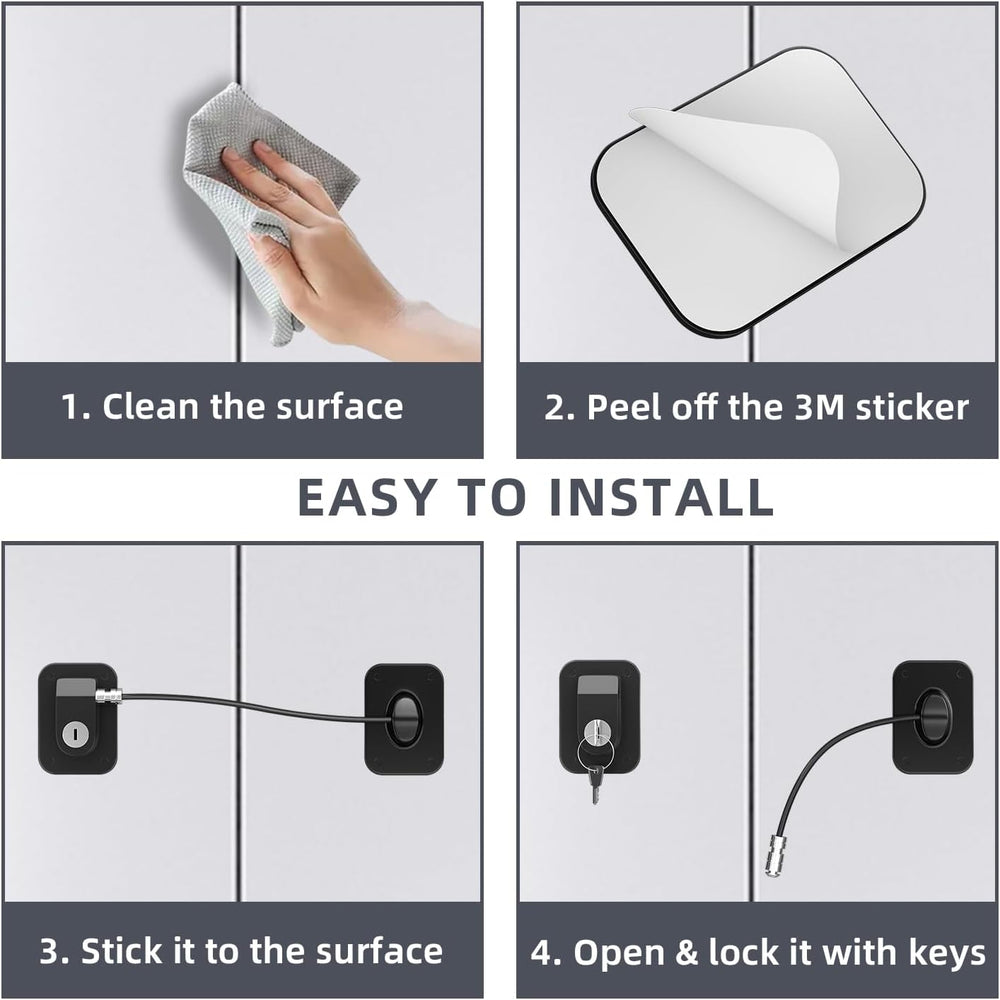 1. Clean the surface

2. Peel off the 3M sticker

EASY TO INSTALL

3. Stick it to the surface

4. Open & lock it with keys