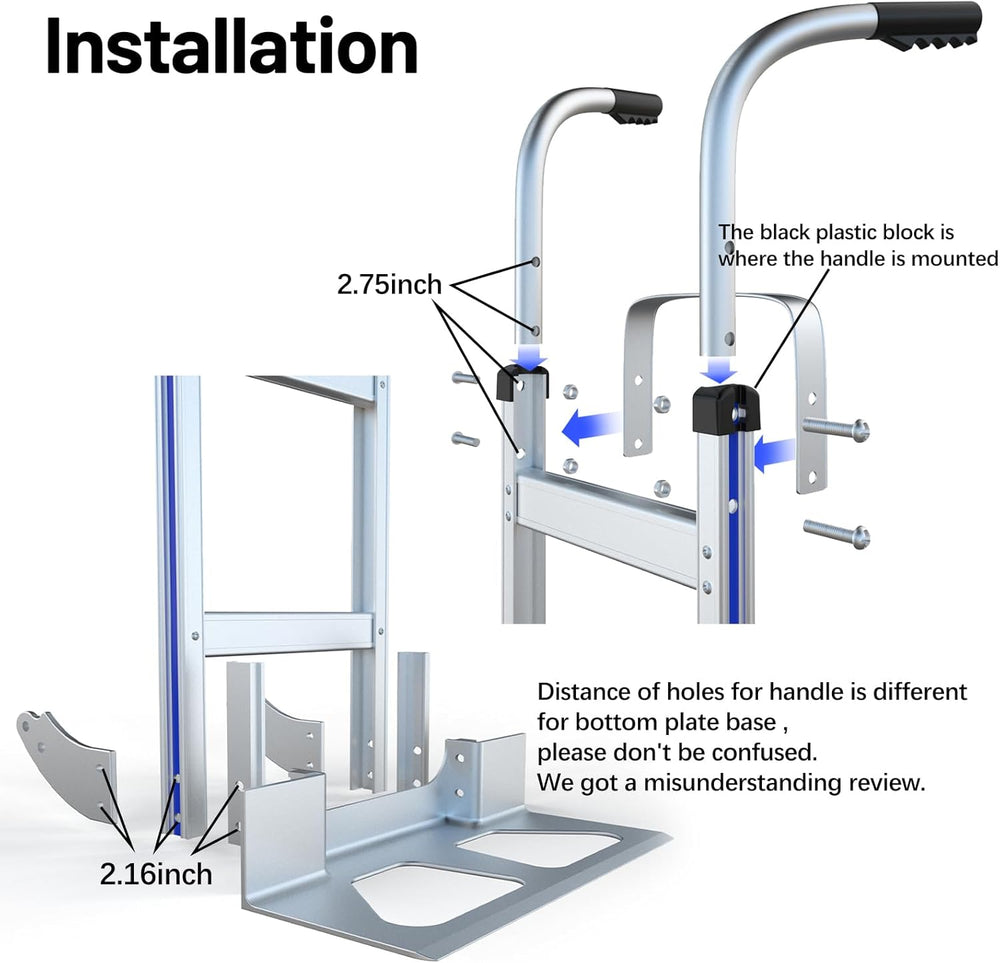 Installation

2.75inch

The black plastic block is where the handle is mounted

Distance of holes for handle is different for bottom plate base , please don't be confused. We got a misunderstanding review.

2.16inch