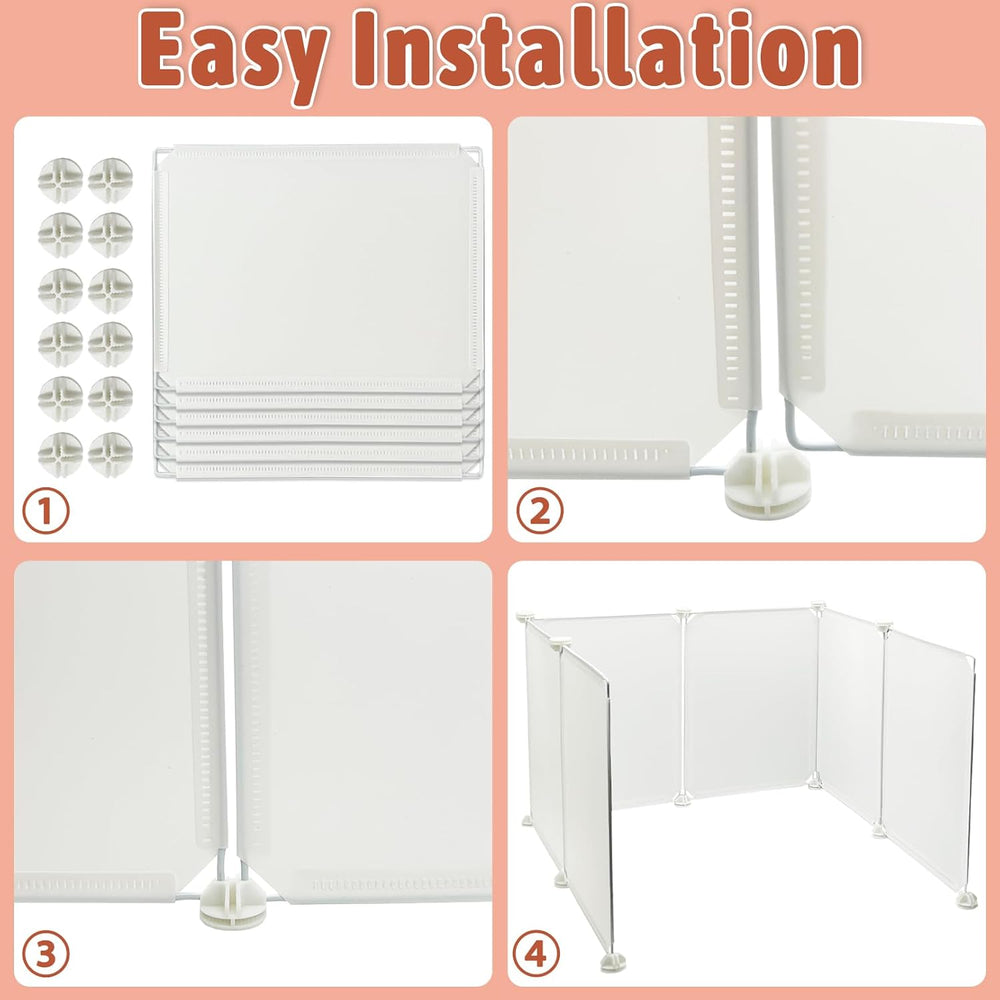 Easy Installation

1

2

3

4