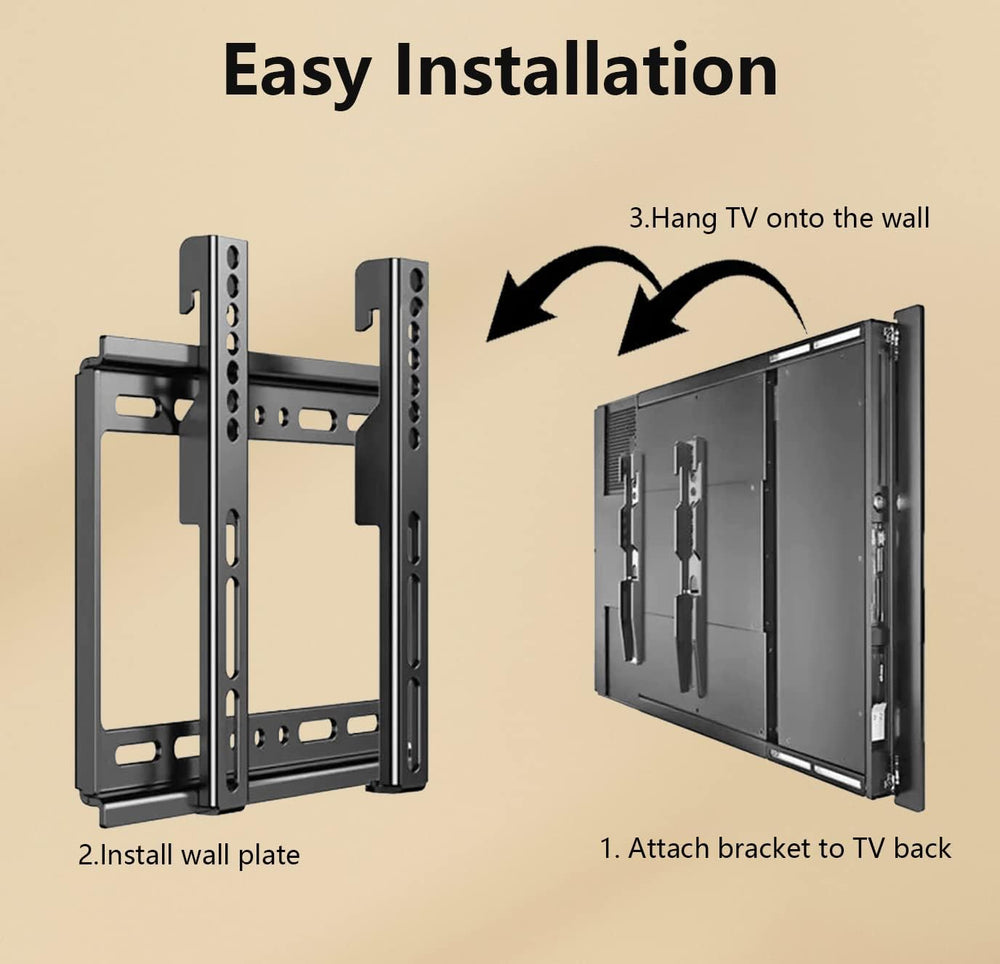 Easy Installation

3.Hang TV onto the wall

2.Install wall plate

1. Attach bracket to TV back