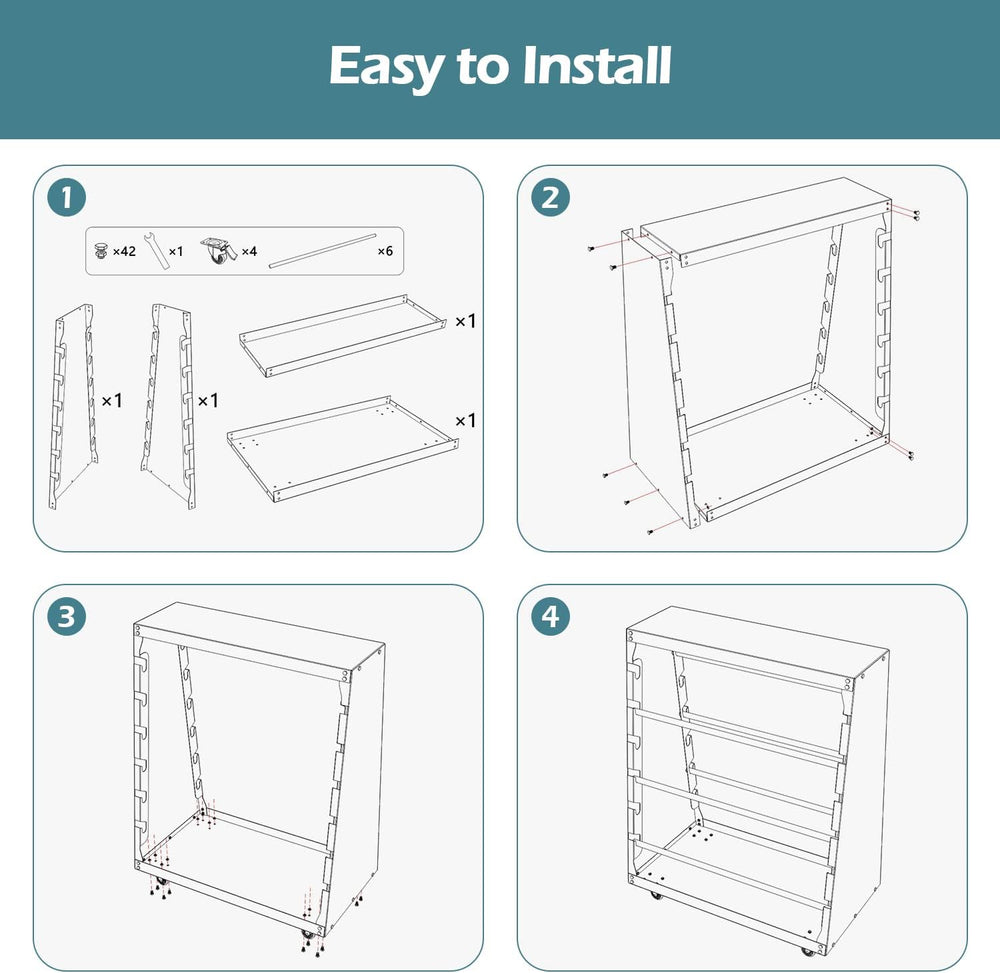 Easy to Install

1

×42 ×1 ×4 ×6

×1 ×1 ×1

×1

2

3

4