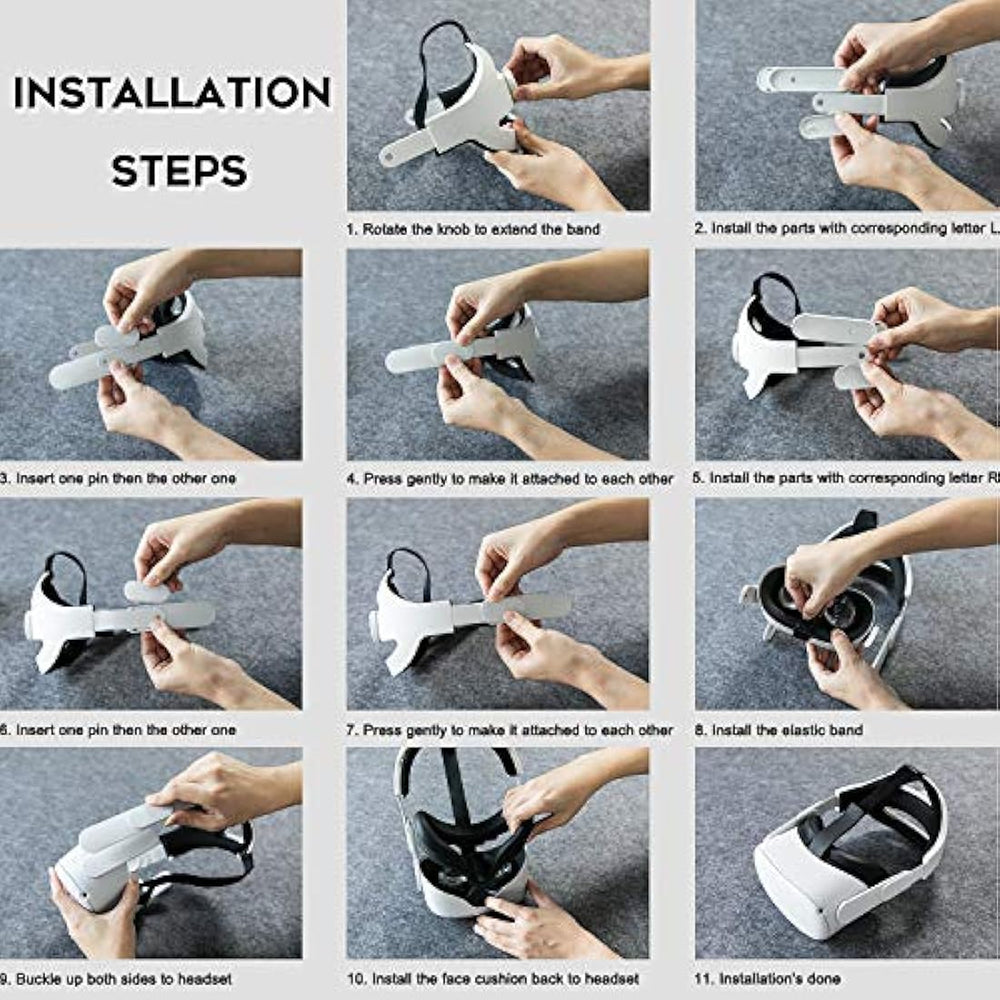 INSTALLATION STEPS

1. Rotate the knob to extend the band

2. Install the parts with corresponding letter L

3. Insert one pin then the other one

4. Press gently to make it attached to each other

5. Install the parts with corresponding letter R

6. Insert one pin then the other one

7. Press gently to make it attached to each other

8. Install the elastic band

9. Buckle up both sides to headset

10. Install the face cushion back to headset

11. Installation's done