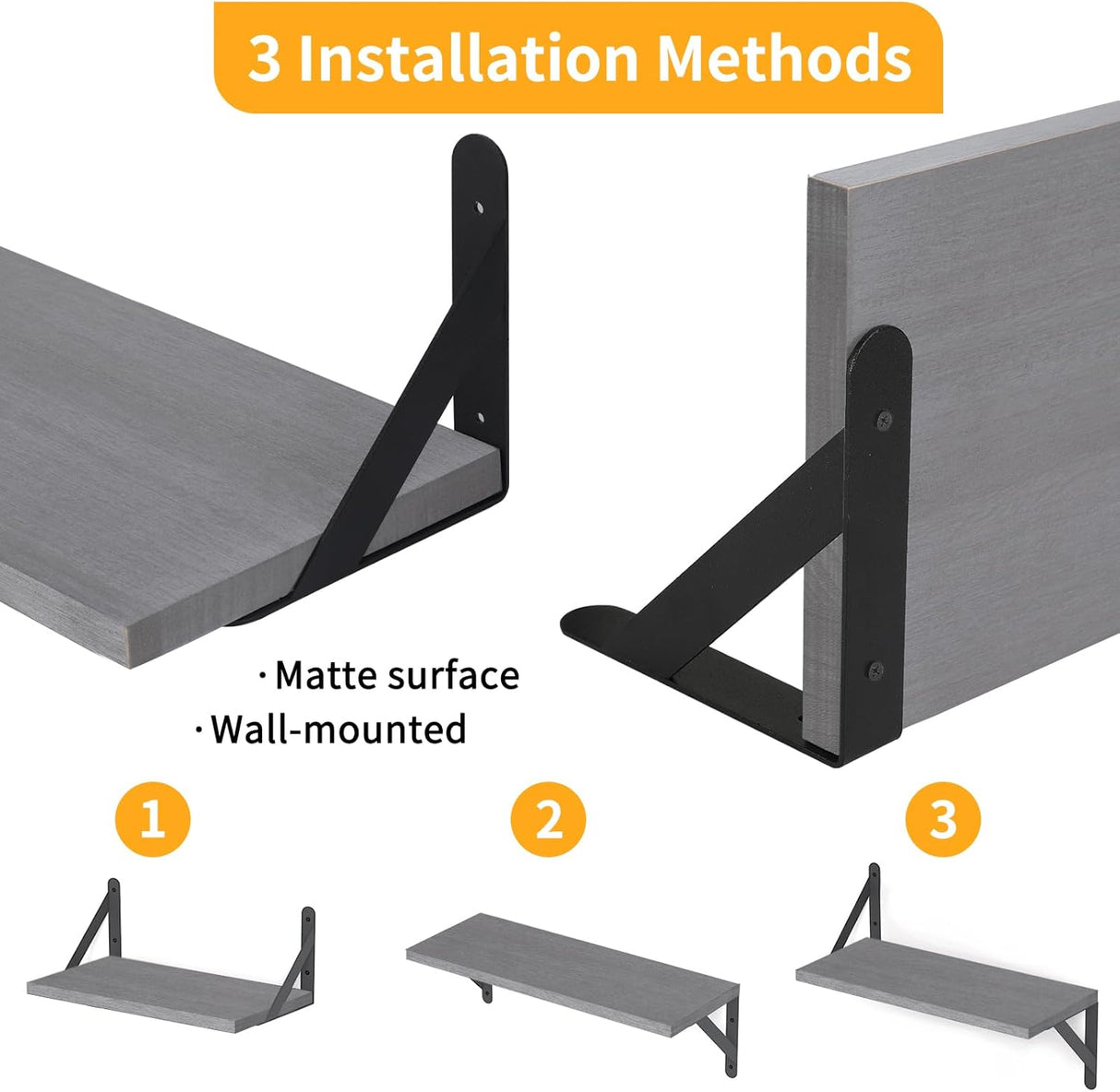 3 Installation Methods

· Matte surface
· Wall-mounted

1

2

3