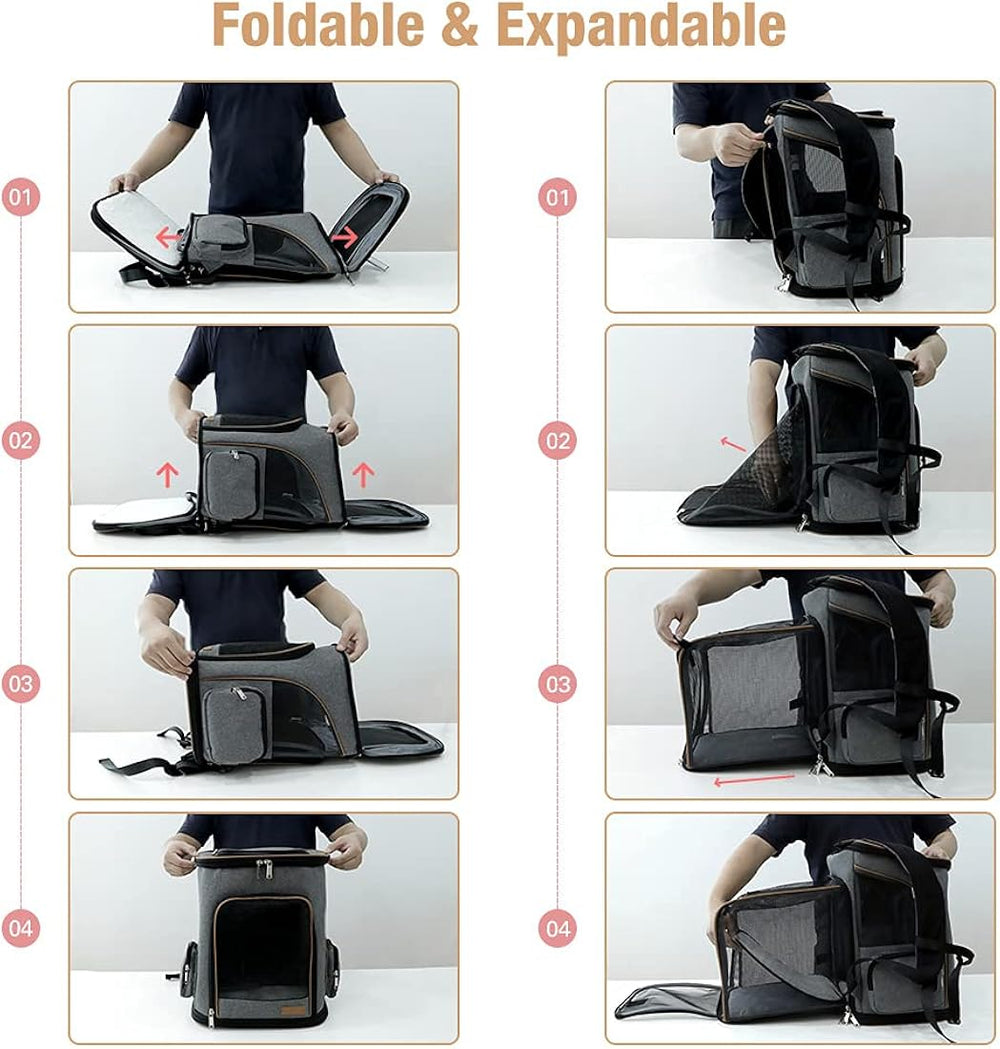 Foldable & Expandable

01

02

03

04

01

02

03

04