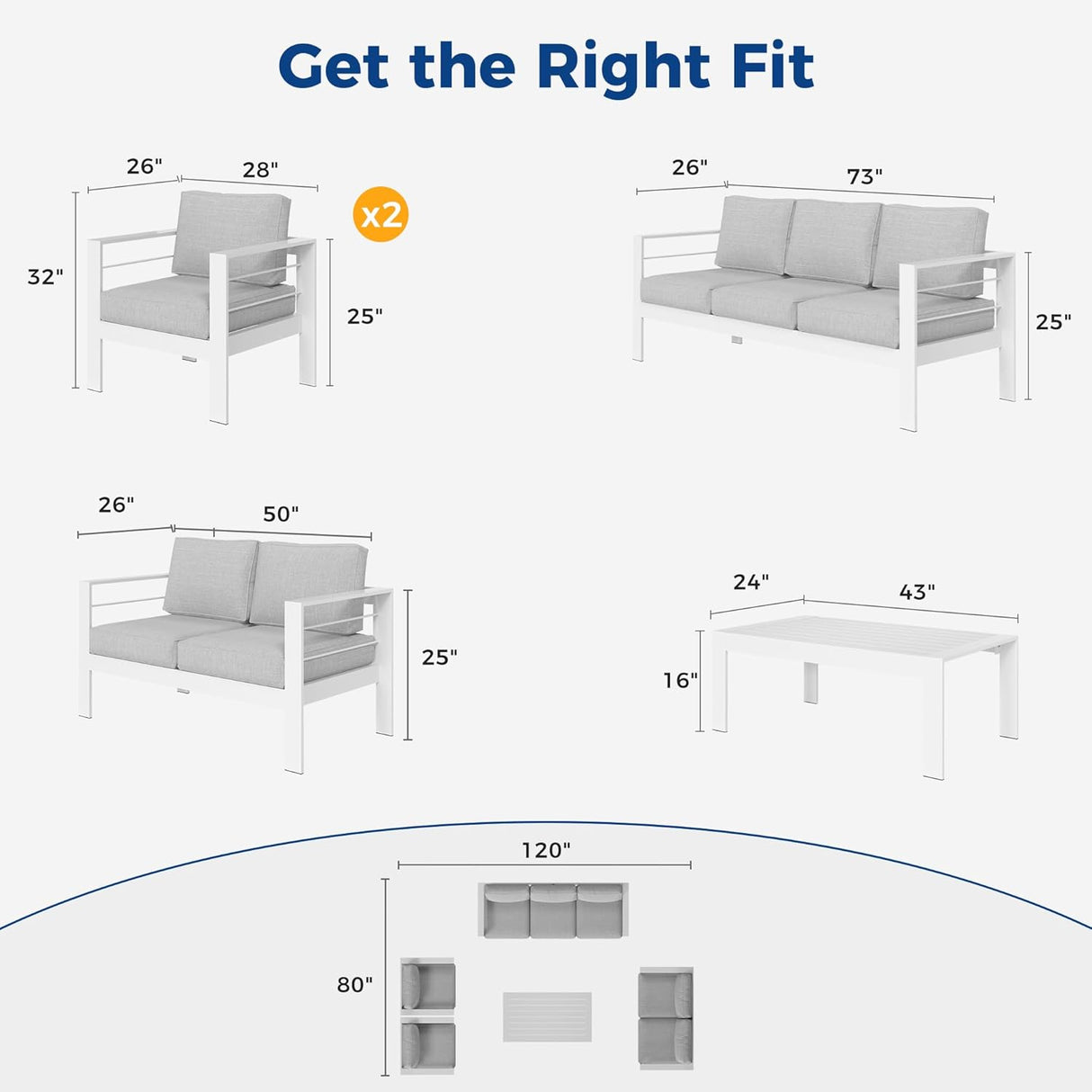 Get the Right Fit

26"
28"
x2
32"
25"

26"
73"
25"

26"
50"
25"

24"
43"
16"

120"
80"