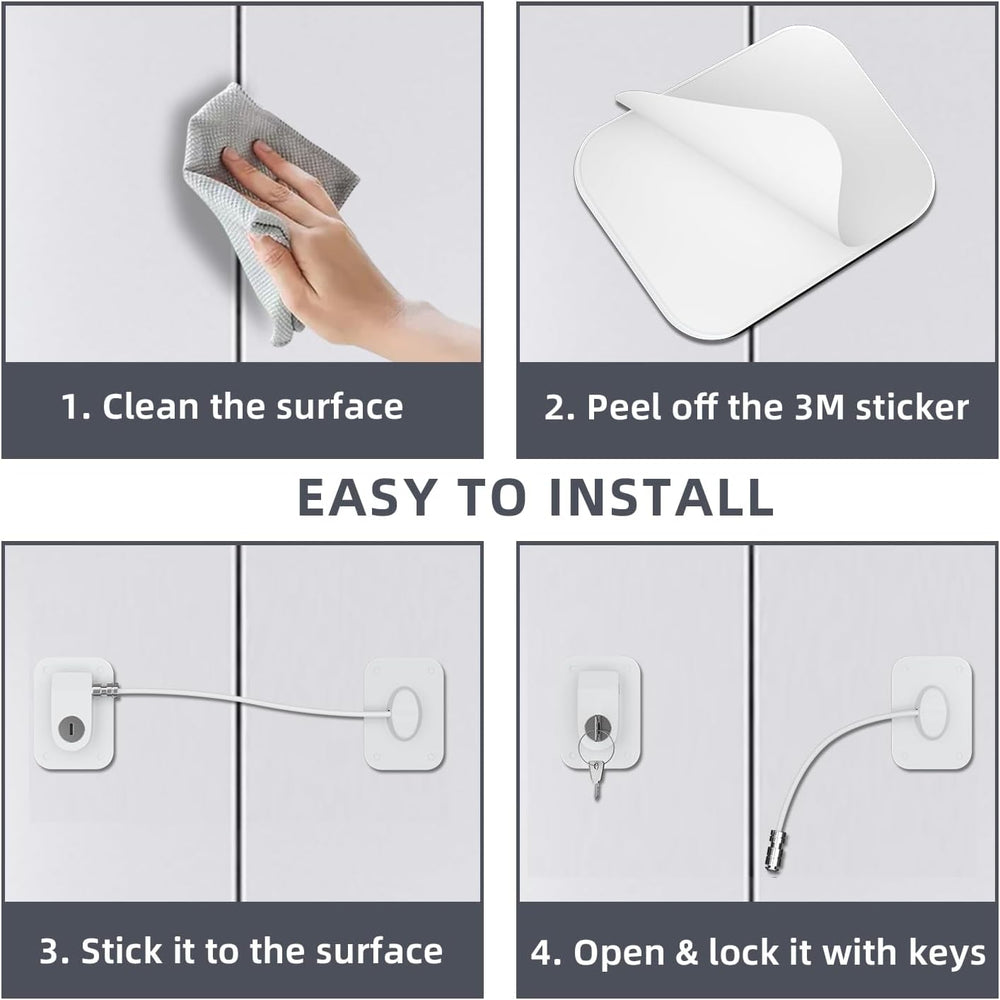 1. Clean the surface

2. Peel off the 3M sticker

EASY TO INSTALL

3. Stick it to the surface

4. Open & lock it with keys