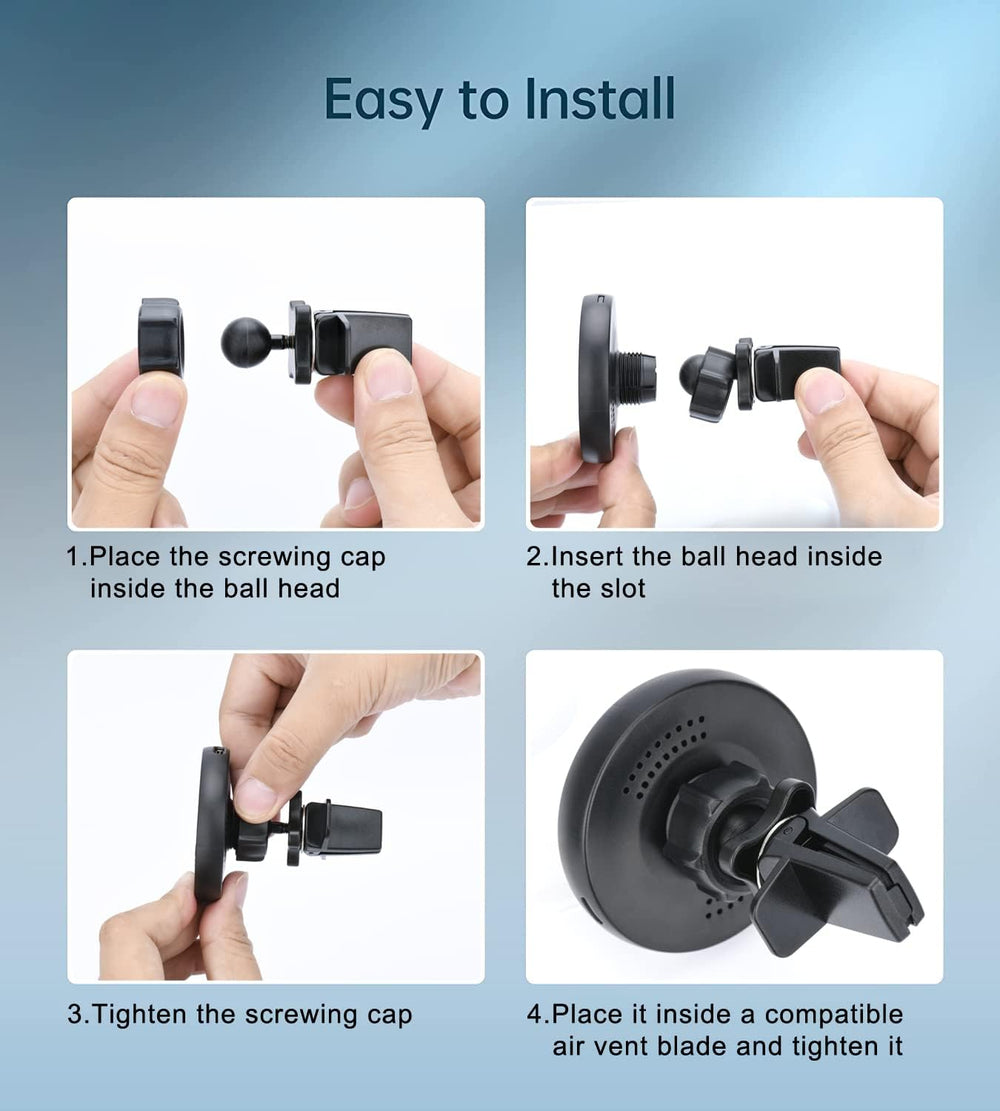 Easy to Install

1.Place the screwing cap inside the ball head

2.Insert the ball head inside the slot

3.Tighten the screwing cap

4.Place it inside a compatible air vent blade and tighten it