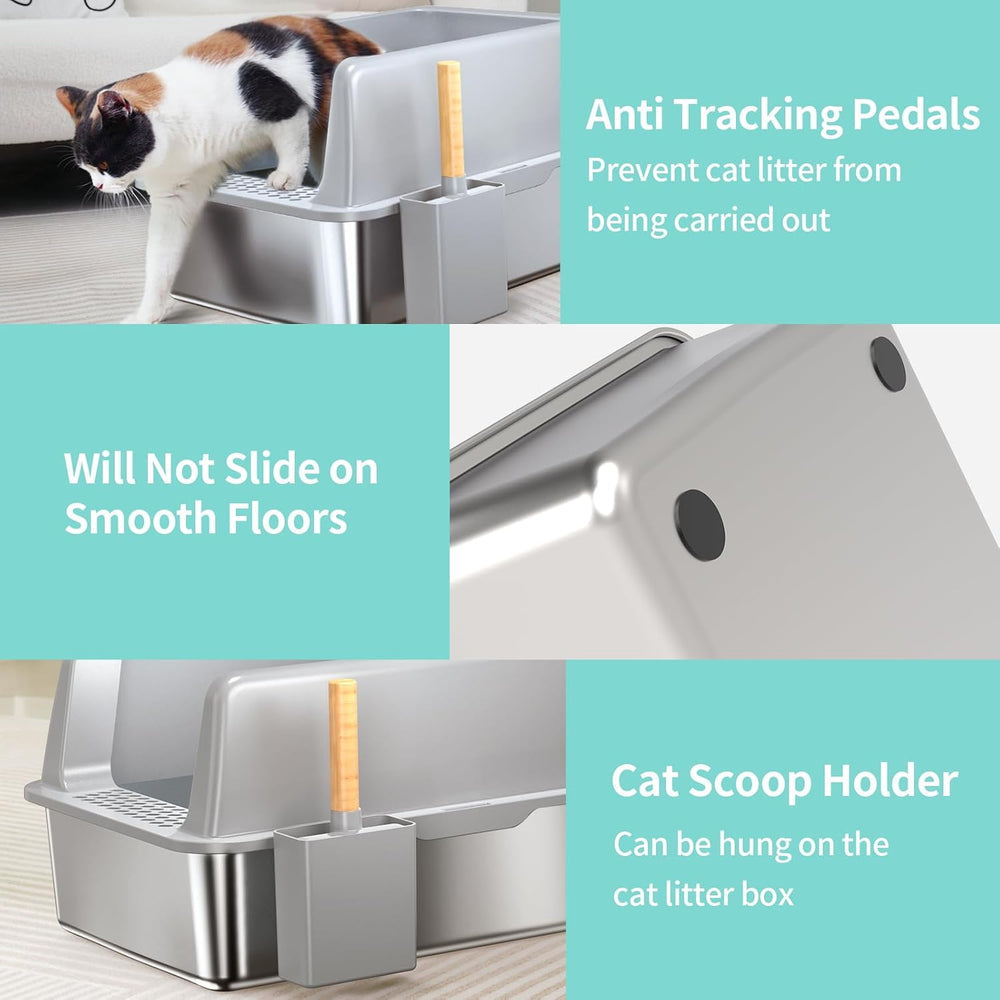 Anti Tracking Pedals
Prevent cat litter from being carried out

Will Not Slide on Smooth Floors

Cat Scoop Holder
Can be hung on the cat litter box