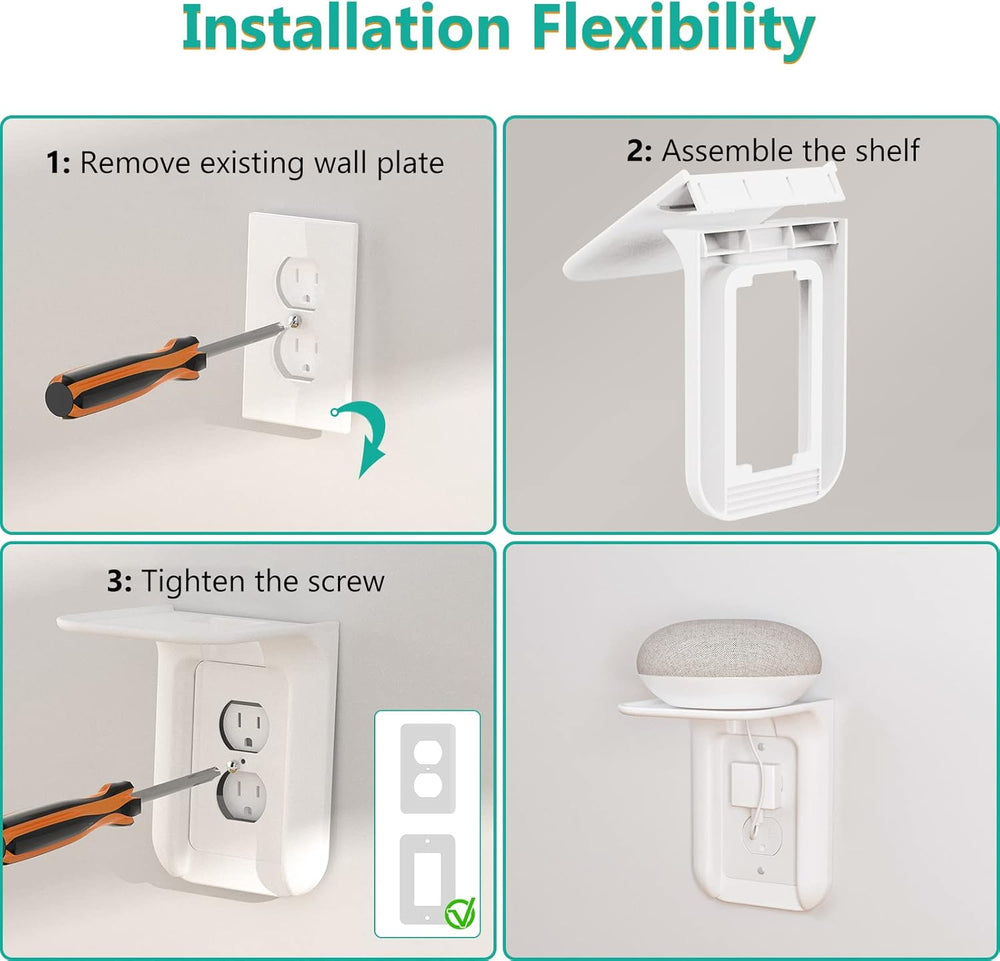 Installation Flexibility

1: Remove existing wall plate

2: Assemble the shelf

3: Tighten the screw