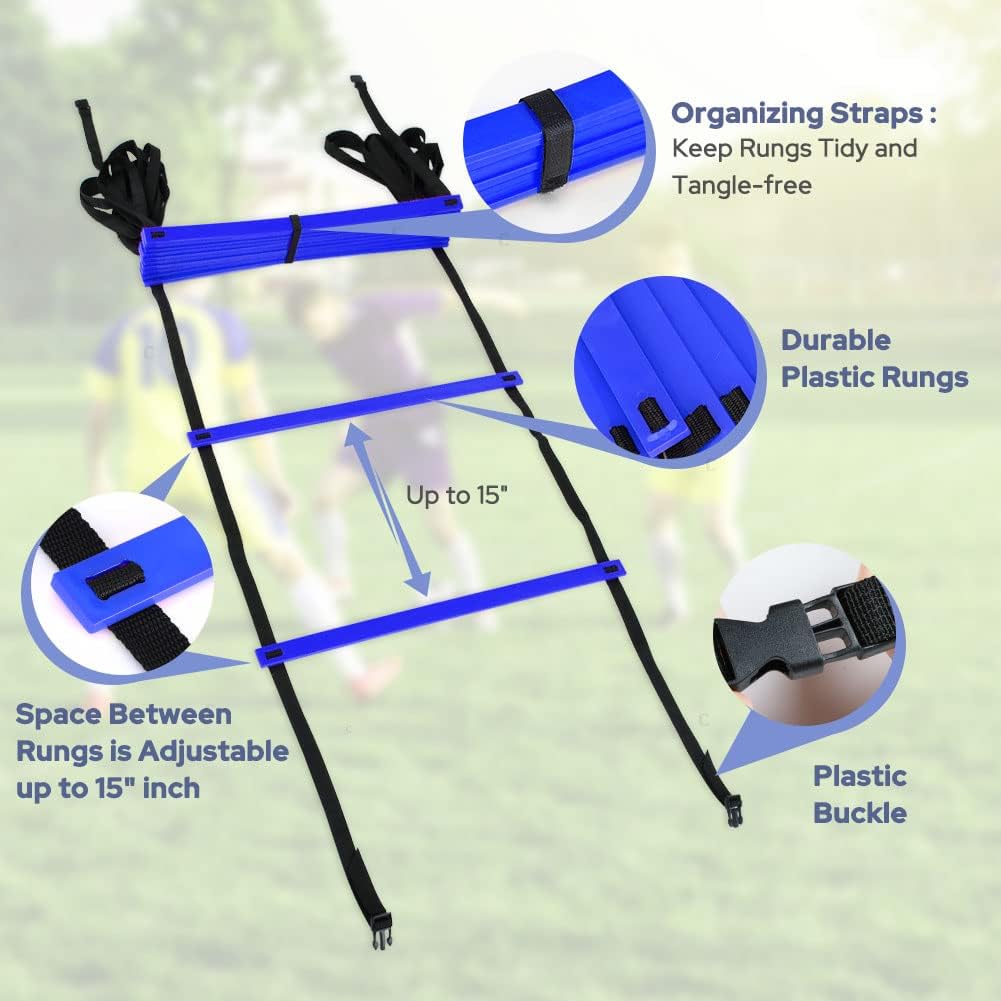 Organizing Straps :
Keep Rungs Tidy and Tangle-free

Durable Plastic Rungs

Up to 15"

Space Between Rungs is Adjustable up to 15" inch

Plastic Buckle