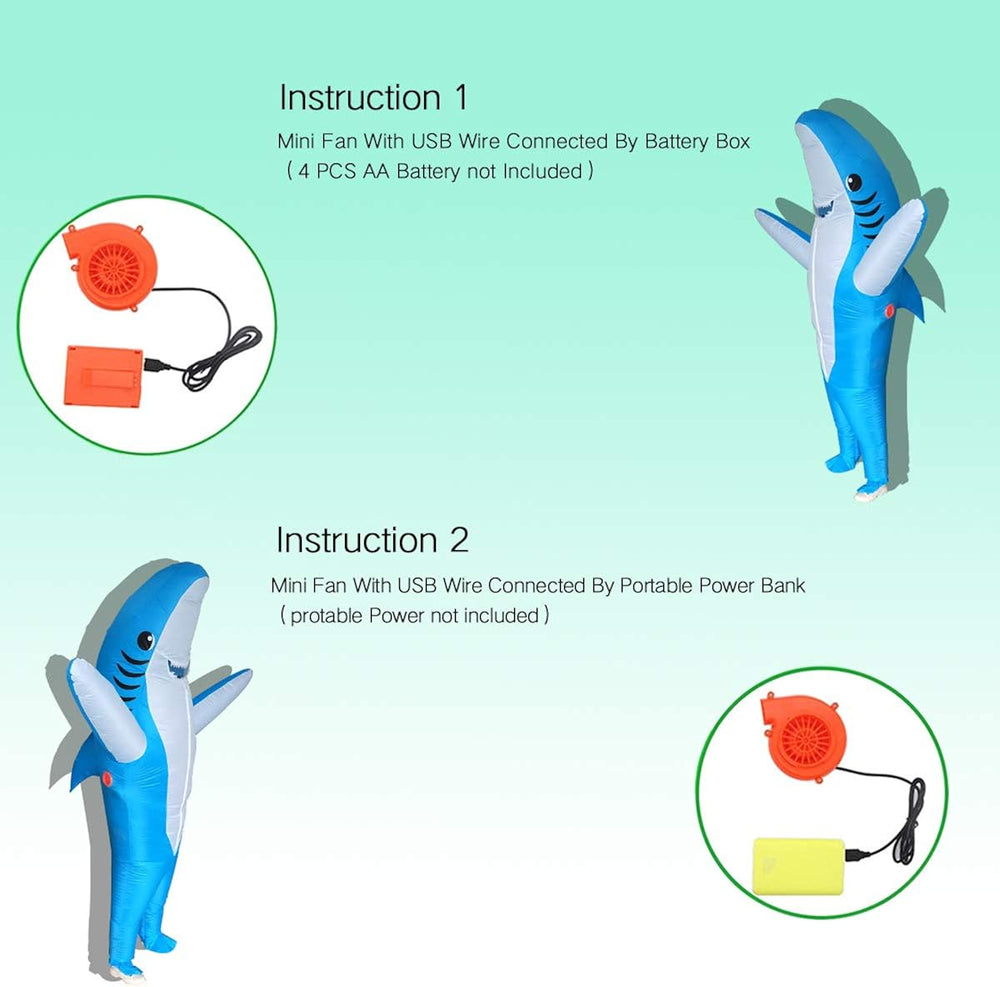 Instruction 1

Mini Fan With USB Wire Connected By Battery Box
( 4 PCS AA Battery not Included )

Instruction 2

Mini Fan With USB Wire Connected By Portable Power Bank
( protable Power not included )