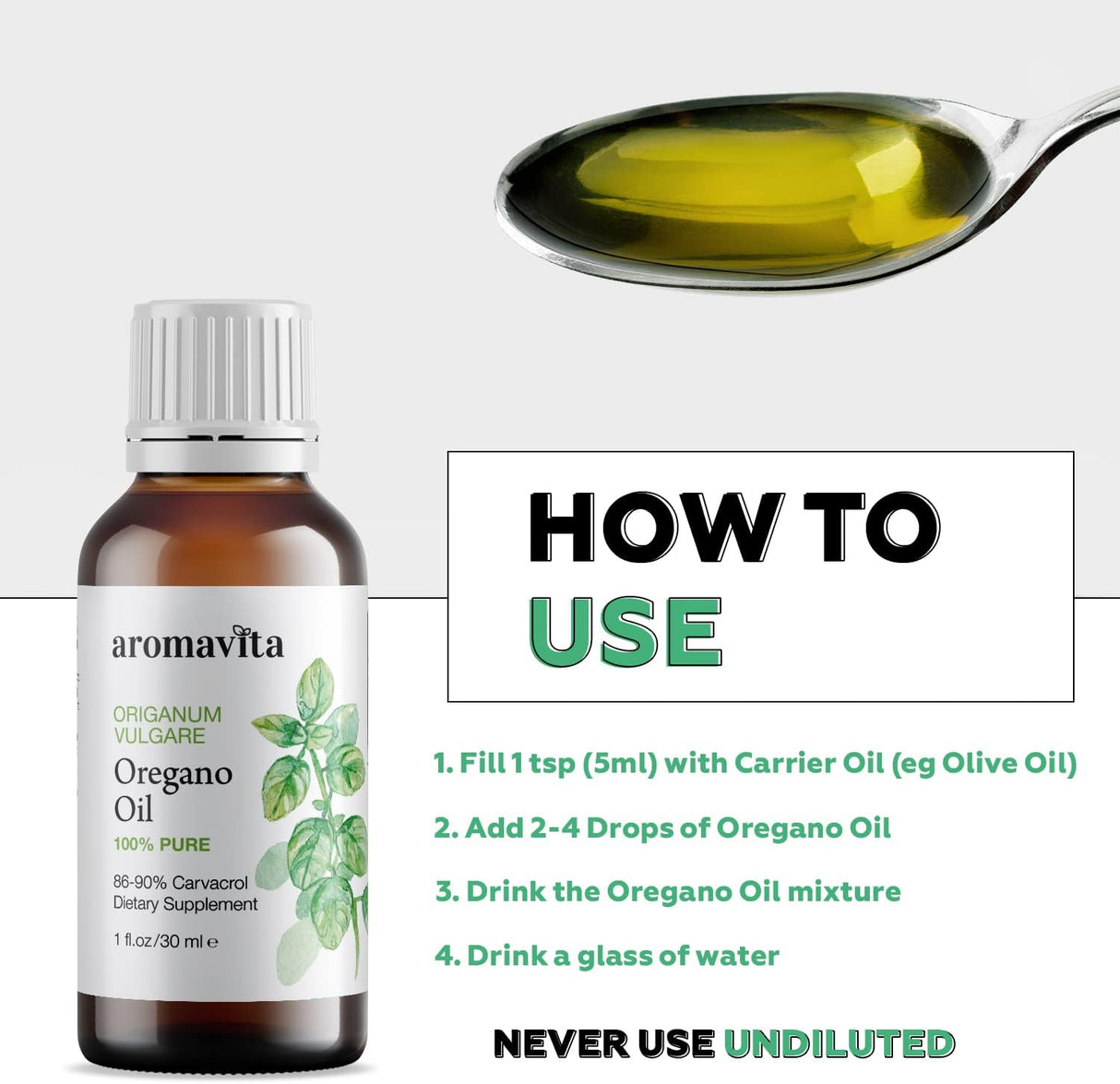 aromavita

ORIGANUM VULGARE

Oregano Oil

100% PURE

86-90% Carvacrol
Dietary Supplement

1 fl.oz/30 ml ℮

HOW TO USE

1. Fill 1 tsp (5ml) with Carrier Oil (eg Olive Oil)

2. Add 2-4 Drops of Oregano Oil

3. Drink the Oregano Oil mixture

4. Drink a glass of water

NEVER USE UNDILUTED