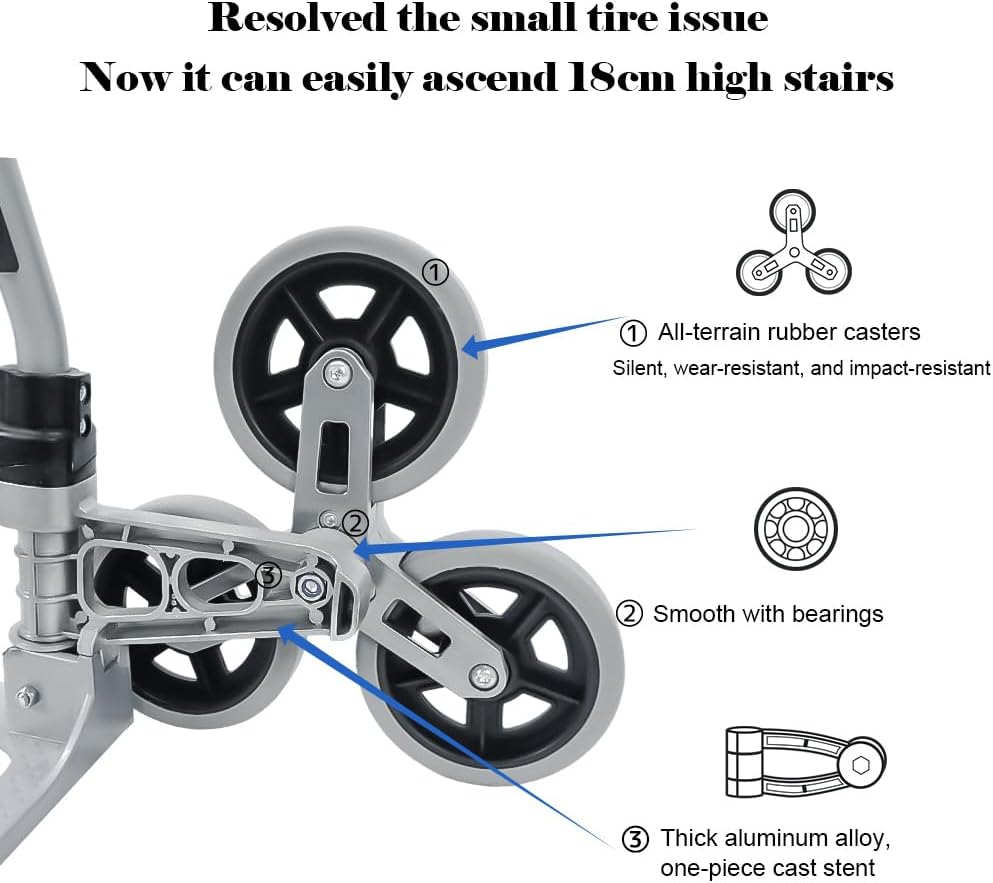 Resolved the small tire issue
Now it can easily ascend 18cm high stairs

①

②

③

① All-terrain rubber casters
Silent, wear-resistant, and impact-resistant

② Smooth with bearings

③ Thick aluminum alloy, one-piece cast stent