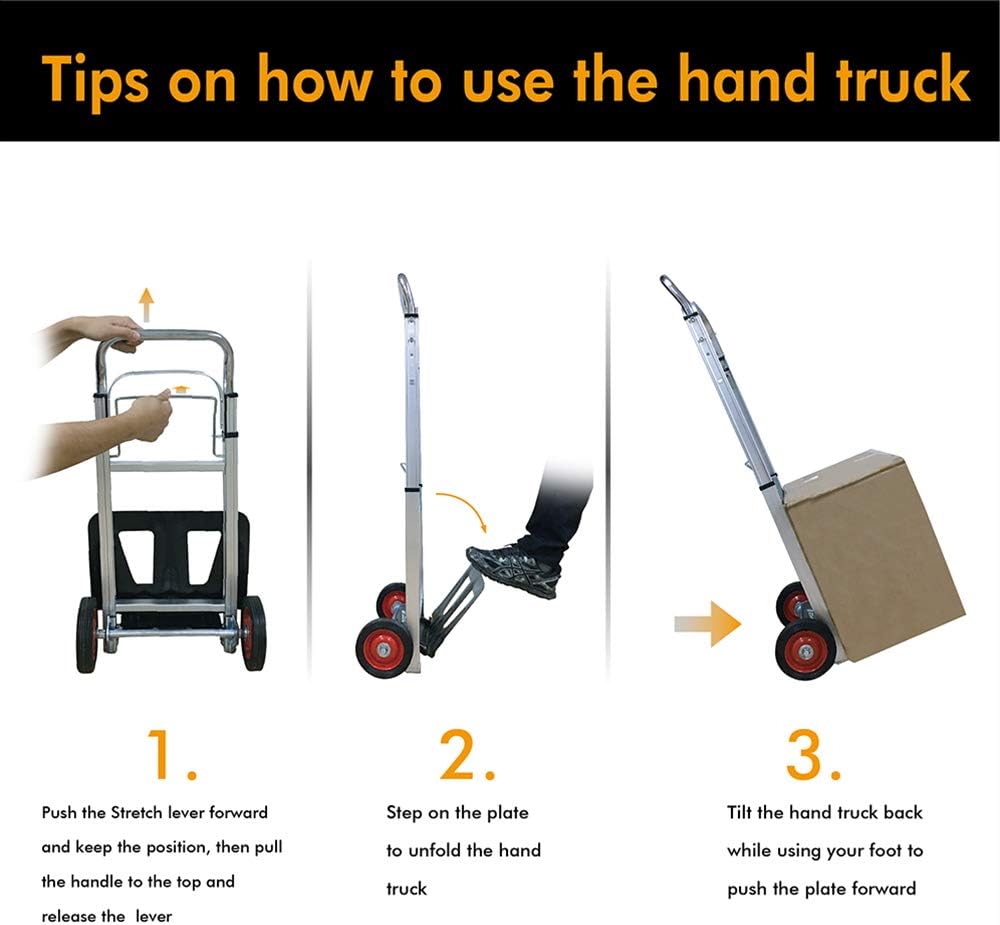 Tips on how to use the hand truck

1.

Push the Stretch lever forward and keep the position, then pull the handle to the top and release the lever

2.

Step on the plate to unfold the hand truck

3.

Tilt the hand truck back while using your foot to push the plate forward