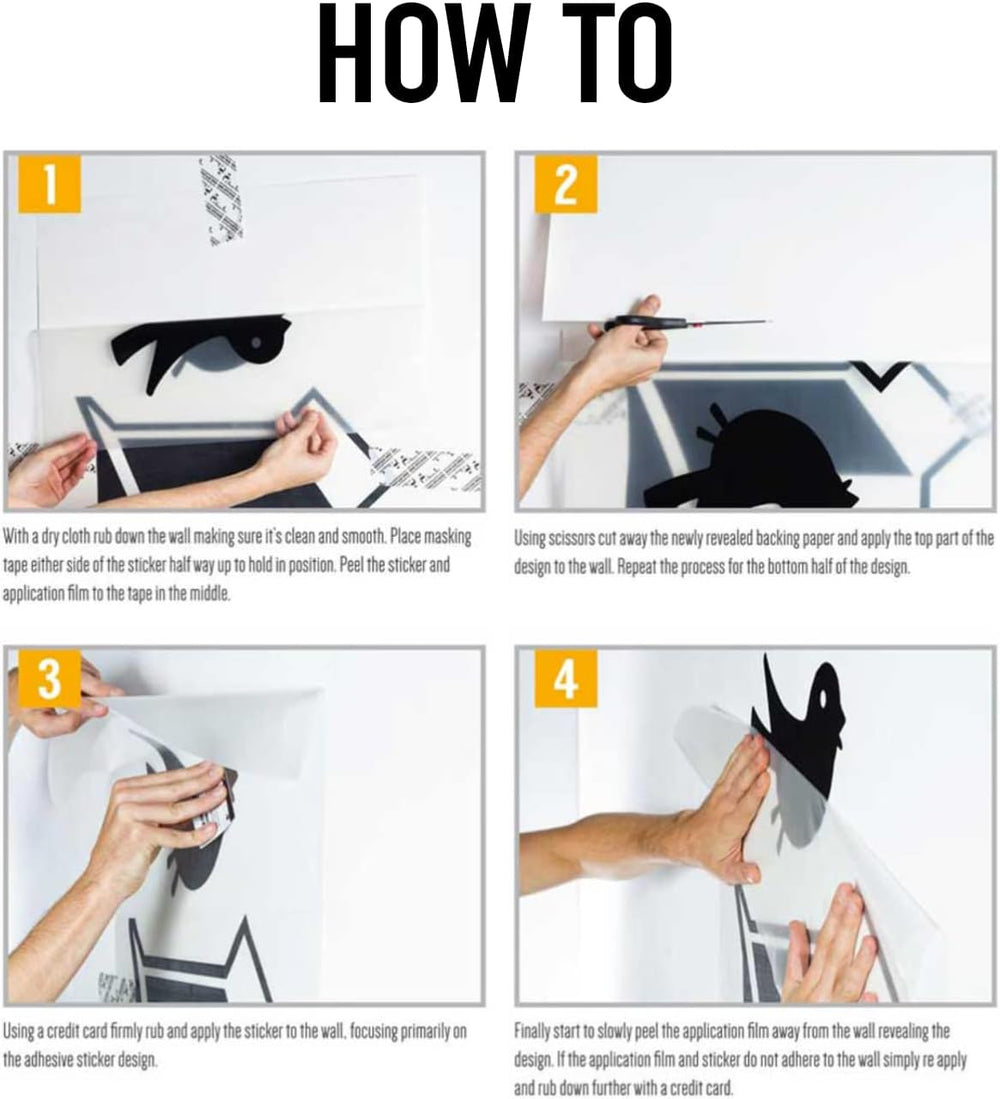 HOW TO

1

With a dry cloth rub down the wall making sure it's clean and smooth. Place masking tape either side of the sticker half way up to hold in position. Peel the sticker and application film to the tape in the middle.

2

Using scissors cut away the newly revealed backing paper and apply the top part of the design to the wall. Repeat the process for the bottom half of the design.

3

Using a credit card firmly rub and apply the sticker to the wall, focusing primarily on the adhesive sticker design.

4

Finally start to slowly peel the application film away from the wall revealing the design. If the application film and sticker do not adhere to the wall simply re apply and rub down further with a credit card.