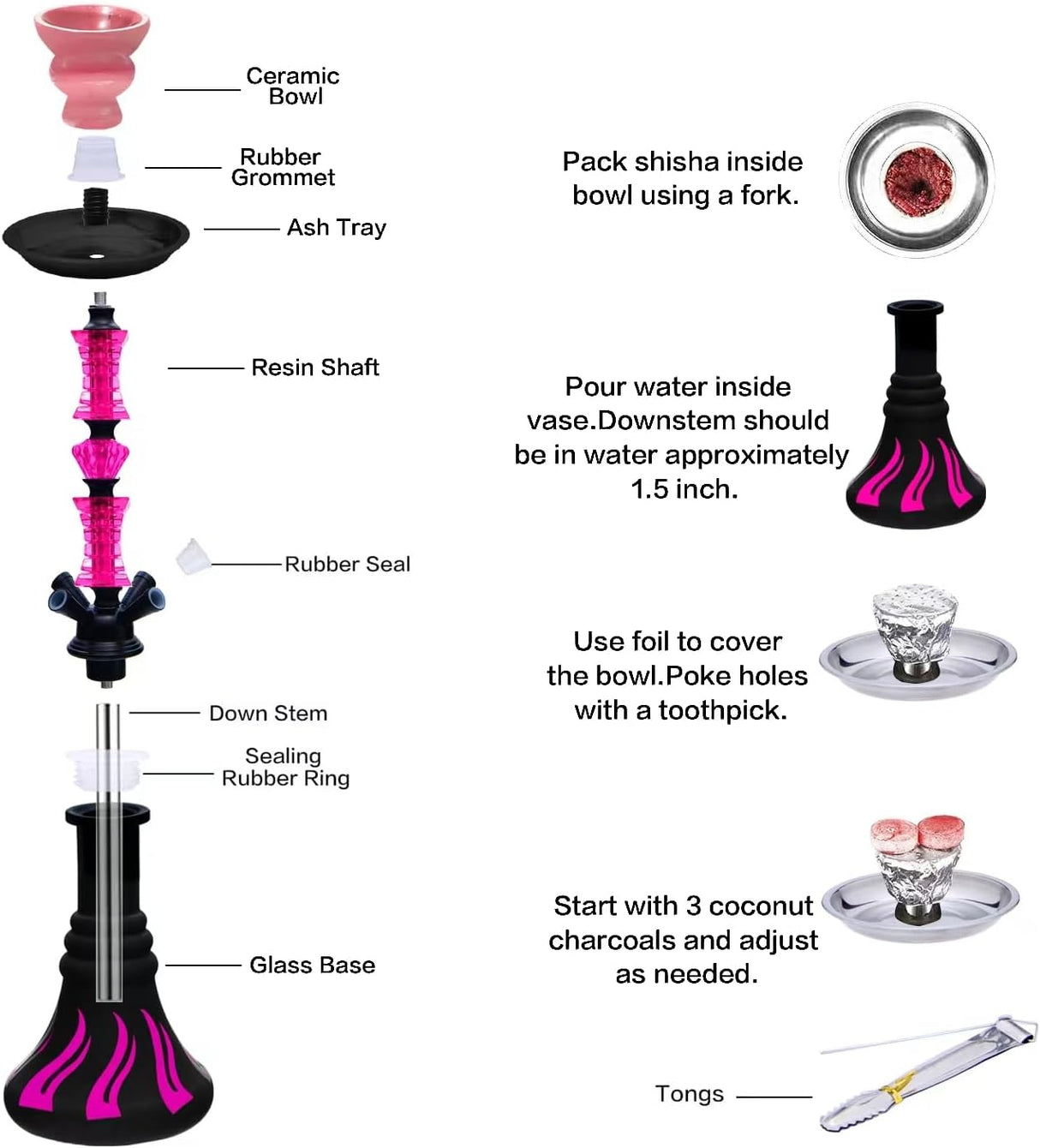 Ceramic Bowl

Rubber Grommet

Ash Tray

Resin Shaft

Rubber Seal

Down Stem

Sealing Rubber Ring

Glass Base

Pack shisha inside bowl using a fork.

Pour water inside vase.Downstem should be in water approximately 1.5 inch.

Use foil to cover the bowl.Poke holes with a toothpick.

Start with 3 coconut charcoals and adjust as needed.

Tongs