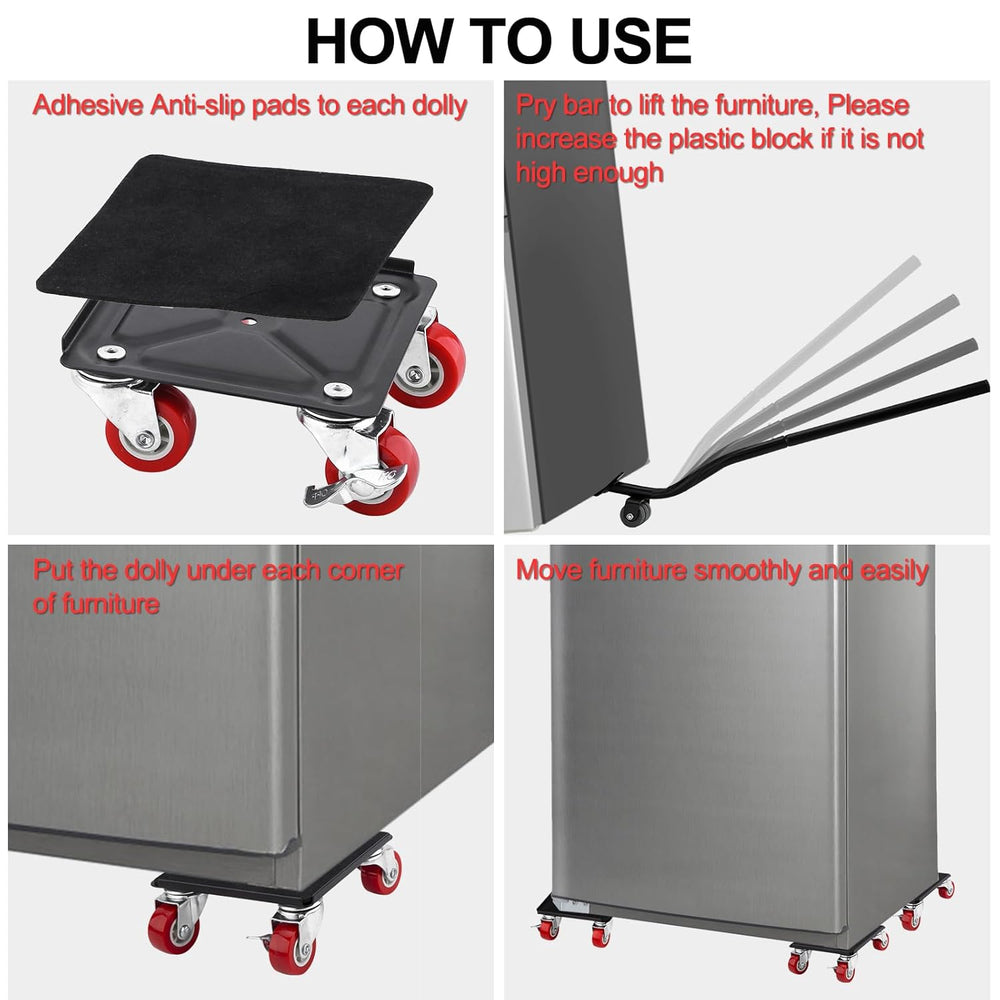 HOW TO USE

Adhesive Anti-slip pads to each dolly

Pry bar to lift the furniture, Please increase the plastic block if it is not high enough

Put the dolly under each corner of furniture

Move furniture smoothly and easily